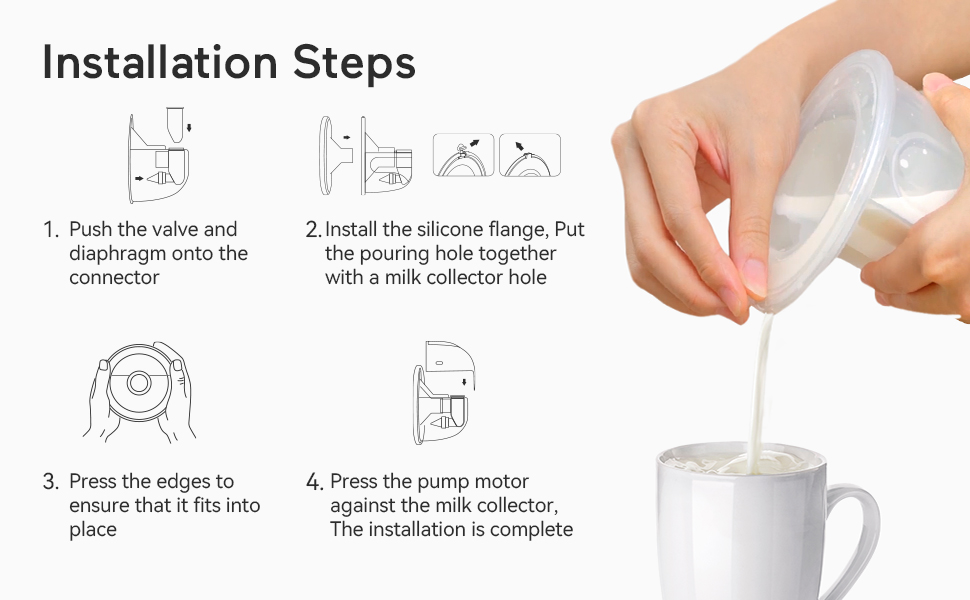 Installation Steps

1. Push the valve and diaphragm onto the connector

2. Install the silicone flange, Put the pouring hole together with a milk collector hole

3. Press the edges to ensure that it fits into place

4. Press the pump motor against the milk collector, The installation is complete