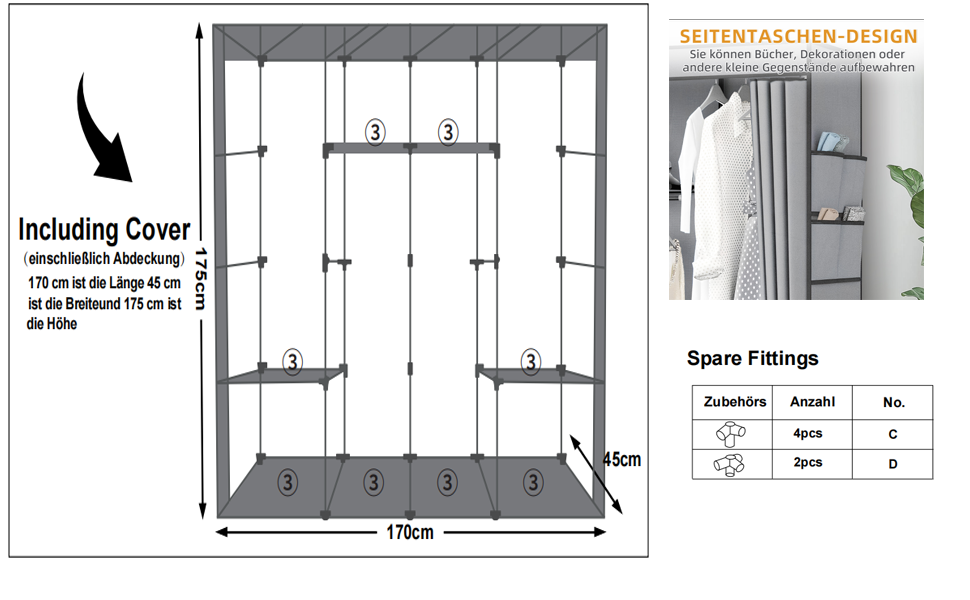 Including Cover
(einschließlich Abdeckung)
170 cm ist die Länge 45 cm ist die Breiteund 175 cm ist die Höhe

175cm

3 3

3 3

3 3 3 3

45cm

170cm

SEITENTASCHEN-DESIGN
Sie können Bücher, Dekorationen oder andere kleine Gegenstände aufbewahren

Spare Fittings

| Zubehörs | Anzahl | No. |
|---|---|---|
| | 4pcs | C |
| | 2pcs | D |