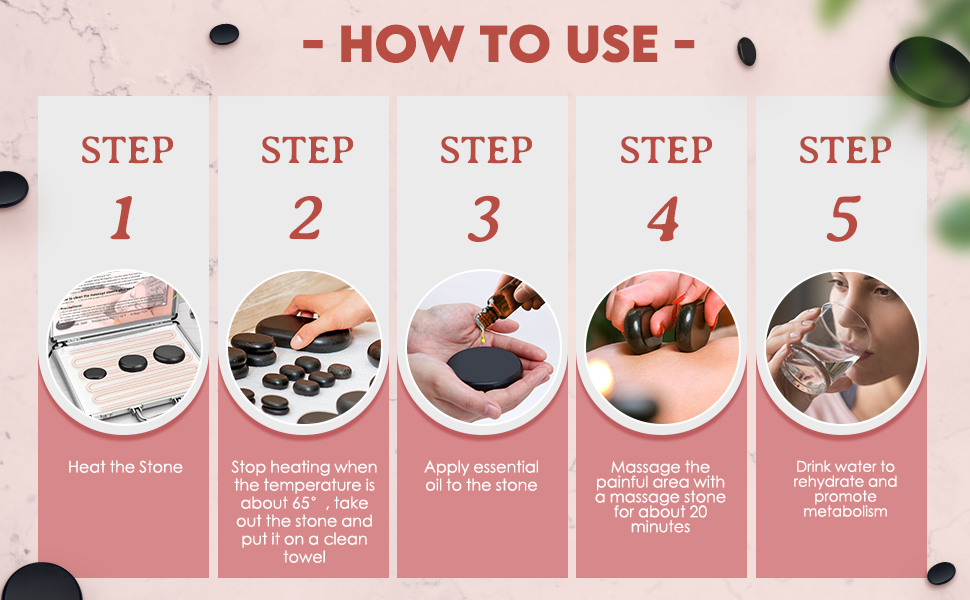 - HOW TO USE -

STEP 1

Heat the Stone

STEP 2

Stop heating when the temperature is about 65° , take out the stone and put it on a clean towel

STEP 3

Apply essential oil to the stone

STEP 4

Massage the painful area with a massage stone for about 20 minutes

STEP 5

Drink water to rehydrate and promote metabolism