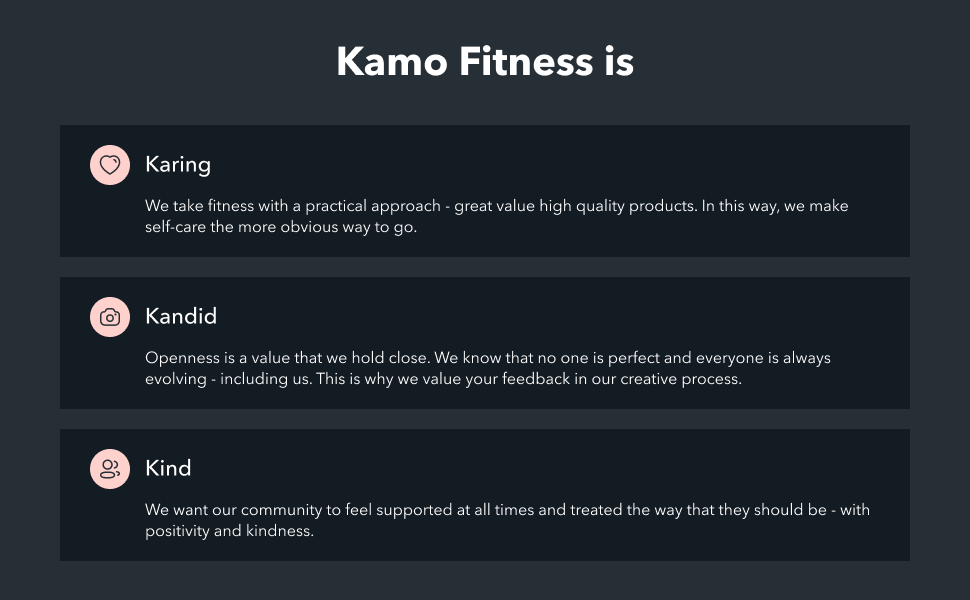 Kamo Fitness is

Karing

We take fitness with a practical approach - great value high quality products. In this way, we make self-care the more obvious way to go.

Kandid

Openness is a value that we hold close. We know that no one is perfect and everyone is always evolving - including us. This is why we value your feedback in our creative process.

Kind

We want our community to feel supported at all times and treated the way that they should be - with positivity and kindness.