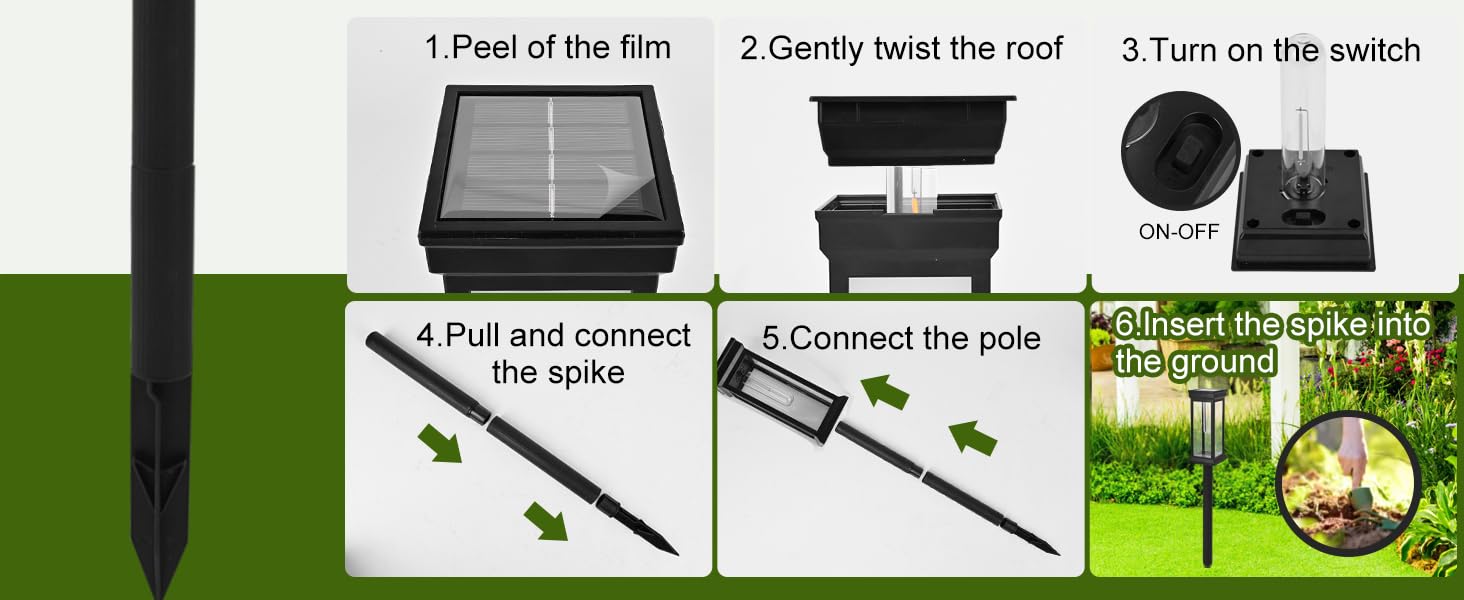 1.Peel of the film

2.Gently twist the roof

3.Turn on the switch

ON-OFF

4.Pull and connect the spike

5.Connect the pole

6.Insert the spike into the ground