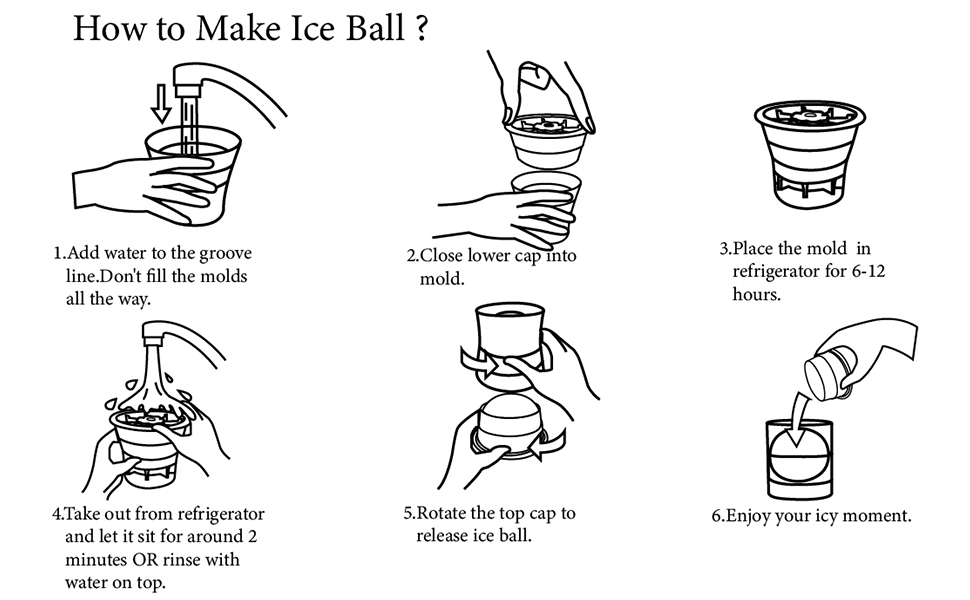 How to Make Ice Ball ?

1.Add water to the groove line.Don't fill the molds all the way.

2.Close lower cap into mold.

3.Place the mold in refrigerator for 6-12 hours.

4.Take out from refrigerator and let it sit for around 2 minutes OR rinse with water on top.

5.Rotate the top cap to release ice ball.

6.Enjoy your icy moment.