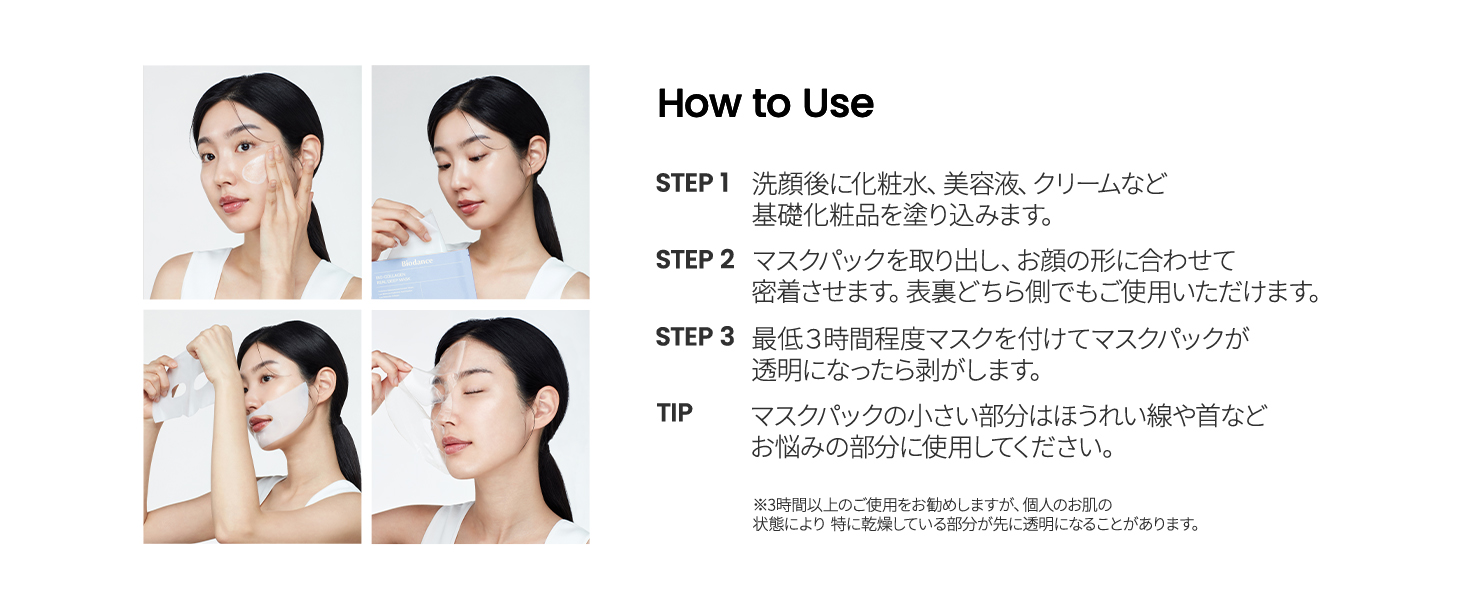 Biodance

How to Use

STEP 1 洗顔後に化粧水、美容液、クリームなど基礎化粧品を塗り込みます。

STEP 2 マスクパックを取り出し、お顔の形に合わせて密着させます。表裏どちら側でもご使用いただけます。

STEP 3 最低３時間程度マスクを付けてマスクパックが透明になったら剥がします。

TIP マスクパックの小さい部分はほうれい線や首などお悩みの部分に使用してください。

※3時間以上のご使用をお勧めしますが、個人のお肌の状態により 特に乾燥している部分が先に透明になることがあります。