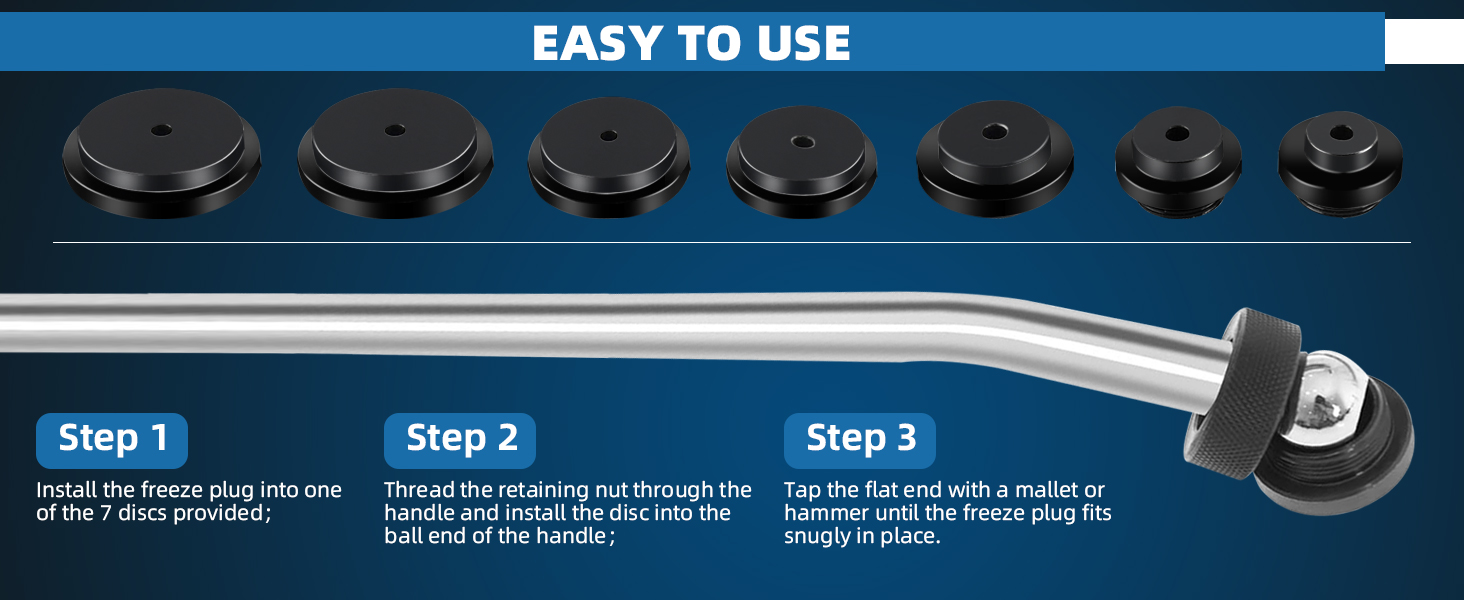 EASY TO USE

Step 1

Install the freeze plug into one of the 7 discs provided;

Step 2

Thread the retaining nut through the handle and install the disc into the ball end of the handle;

Step 3

Tap the flat end with a mallet or hammer until the freeze plug fits snugly in place.