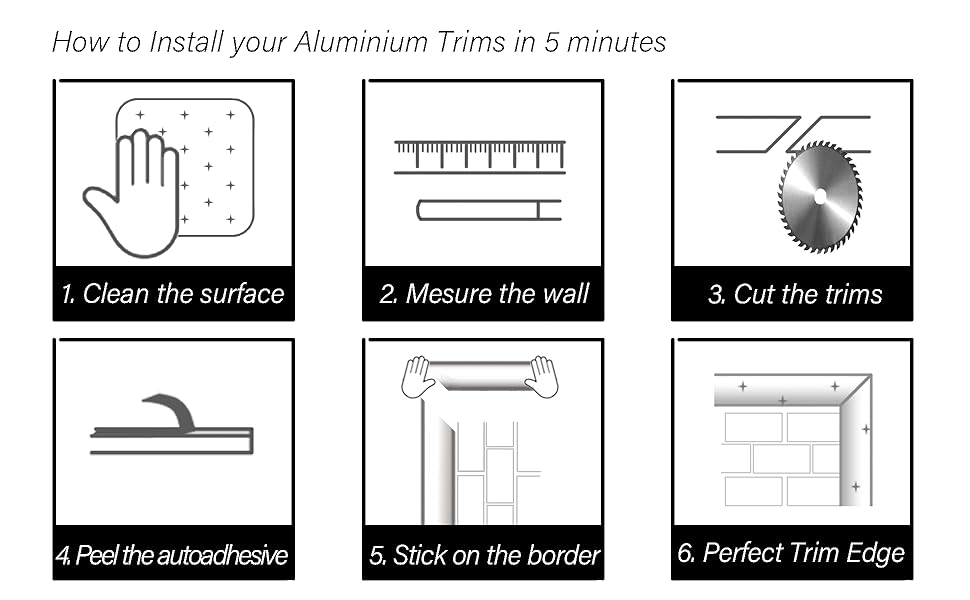 How to Install your Aluminium Trims in 5 minutes

1. Clean the surface

2. Mesure the wall

3. Cut the trims

4. Peel the autoadhesive

5. Stick on the border

6. Perfect Trim Edge