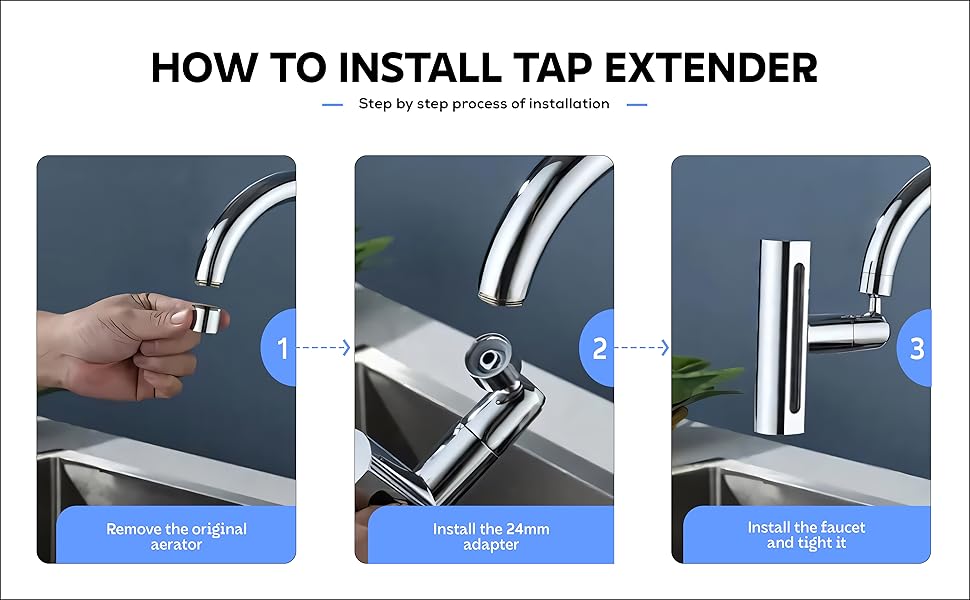 HOW TO INSTALL TAP EXTENDER

Step by step process of installation

1

Remove the original aerator

2

Install the 24mm adapter

3

Install the faucet and tight it