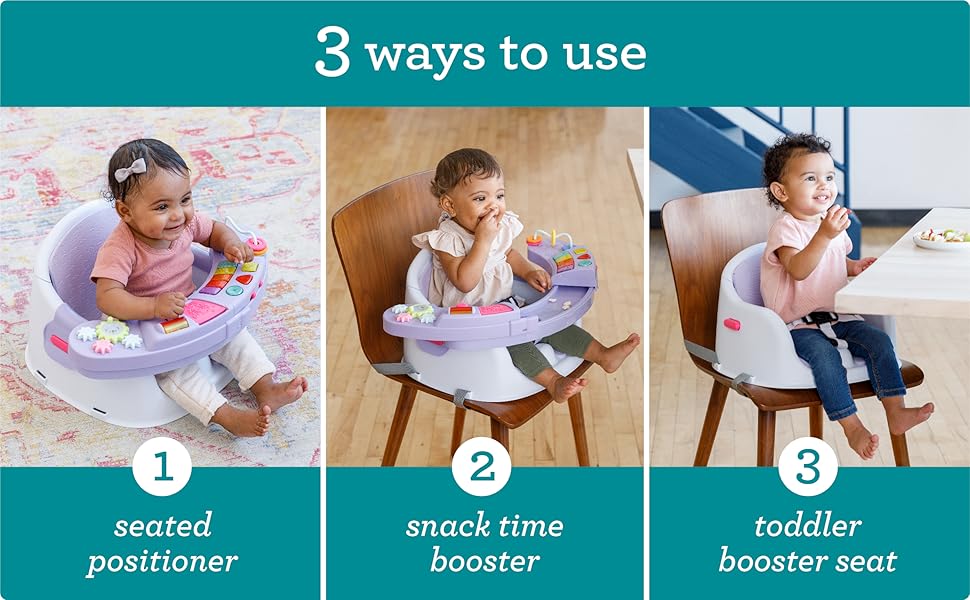 3 ways to use

1

seated positioner

2

snack time booster

3

toddler booster seat