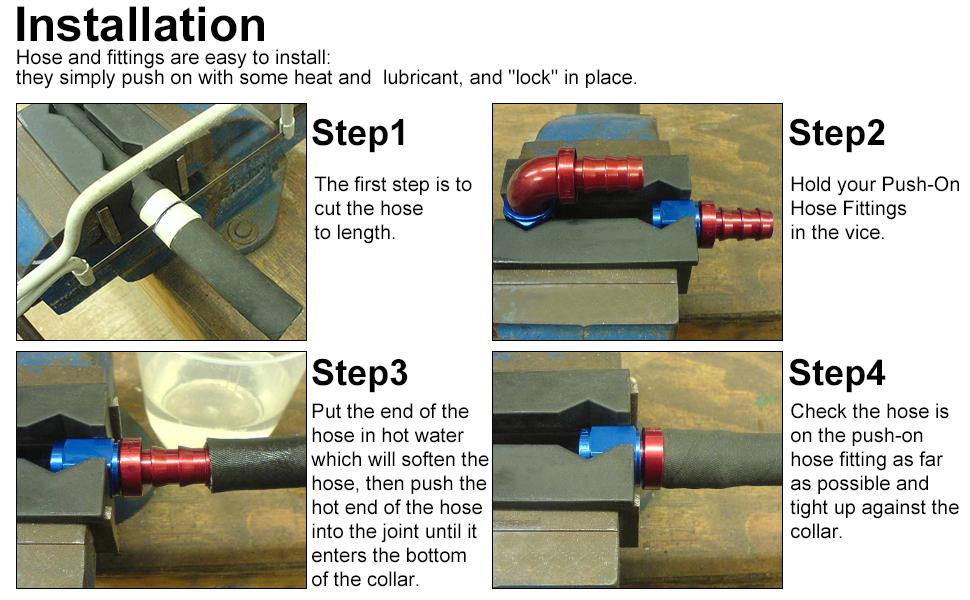 Installation

Hose and fittings are easy to install: they simply push on with some heat and lubricant, and "lock" in place.

Step1

The first step is to cut the hose to length.

Step2

Hold your Push-On Hose Fittings in the vice.

Step3

Put the end of the hose in hot water which will soften the hose, then push the hot end of the hose into the joint until it enters the bottom of the collar.

Step4

Check the hose is on the push-on hose fitting as far as possible and tight up against the collar.