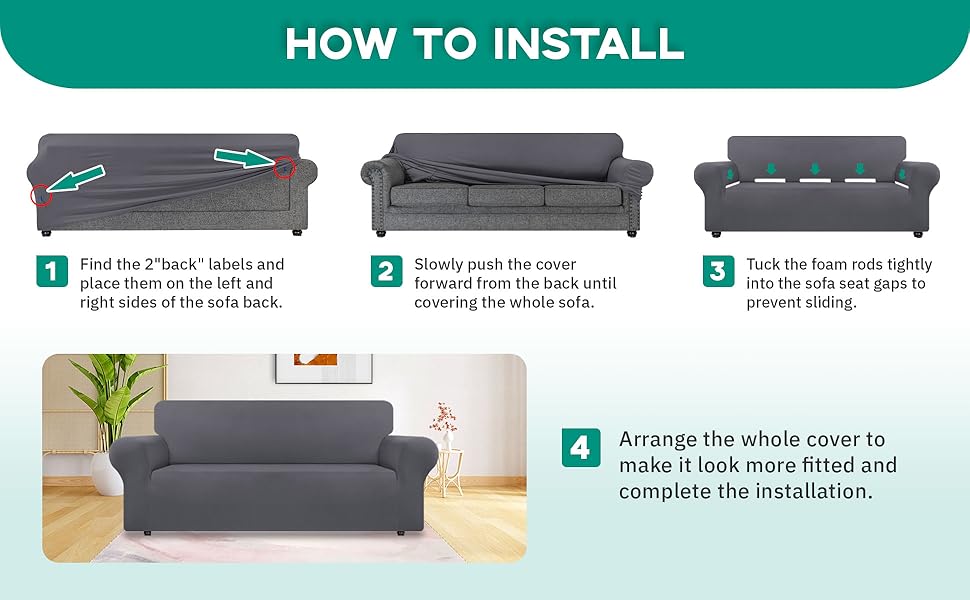 HOW TO INSTALL

1 Find the 2"back" labels and place them on the left and right sides of the sofa back.

2 Slowly push the cover forward from the back until covering the whole sofa.

3 Tuck the foam rods tightly into the sofa seat gaps to prevent sliding.

4 Arrange the whole cover to make it look more fitted and complete the installation.