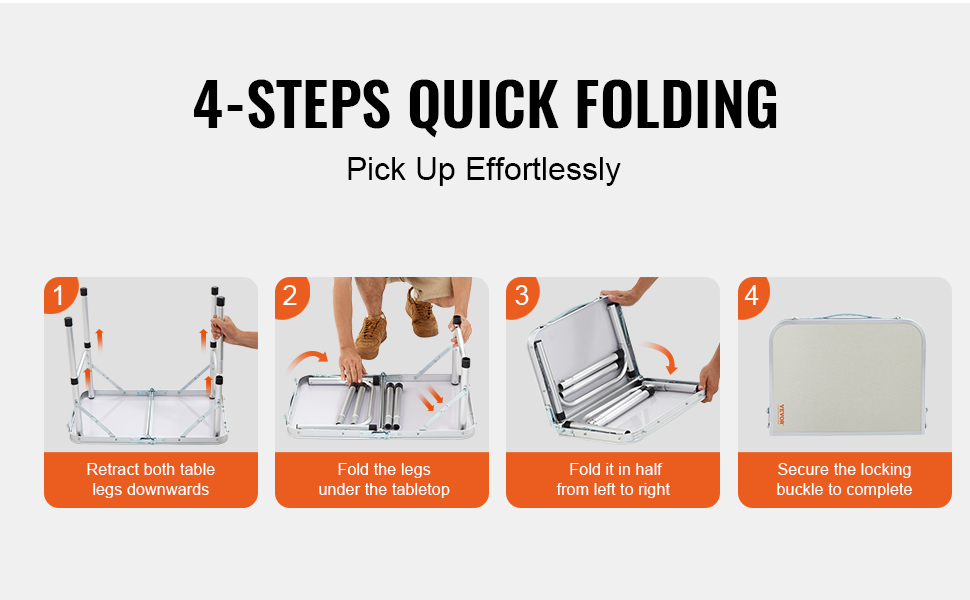 4-STEPS QUICK FOLDING

Pick Up Effortlessly

1

Retract both table legs downwards

2

Fold the legs under the tabletop

3

Fold it in half from left to right

4

VEVOR

Secure the locking buckle to complete