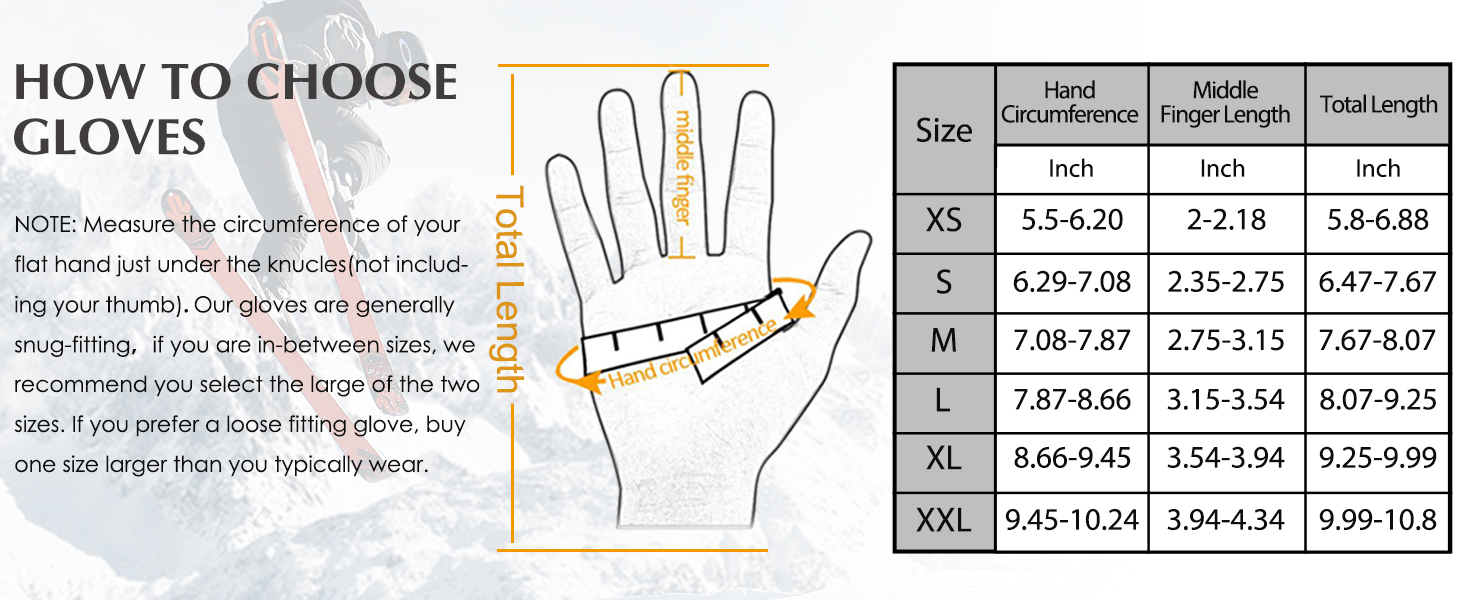 HOW TO CHOOSE GLOVES

NOTE: Measure the circumference of your flat hand just under the knucles(not including your thumb). Our gloves are generally snug-fitting, if you are in-between sizes, we recommend you select the large of the two sizes. If you prefer a loose fitting glove, buy one size larger than you typically wear.

Total Length

middle finger

Hand circumference

| Size | Hand Circumference | Middle Finger Length | Total Length |
|---|---|---|---|
| | Inch | Inch | Inch |
| XS | 5.5-6.20 | 2-2.18 | 5.8-6.88 |
| S | 6.29-7.08 | 2.35-2.75 | 6.47-7.67 |
| M | 7.08-7.87 | 2.75-3.15 | 7.67-8.07 |
| L | 7.87-8.66 | 3.15-3.54 | 8.07-9.25 |
| XL | 8.66-9.45 | 3.54-3.94 | 9.25-9.99 |
| XXL | 9.45-10.24 | 3.94-4.34 | 9.99-10.8 |