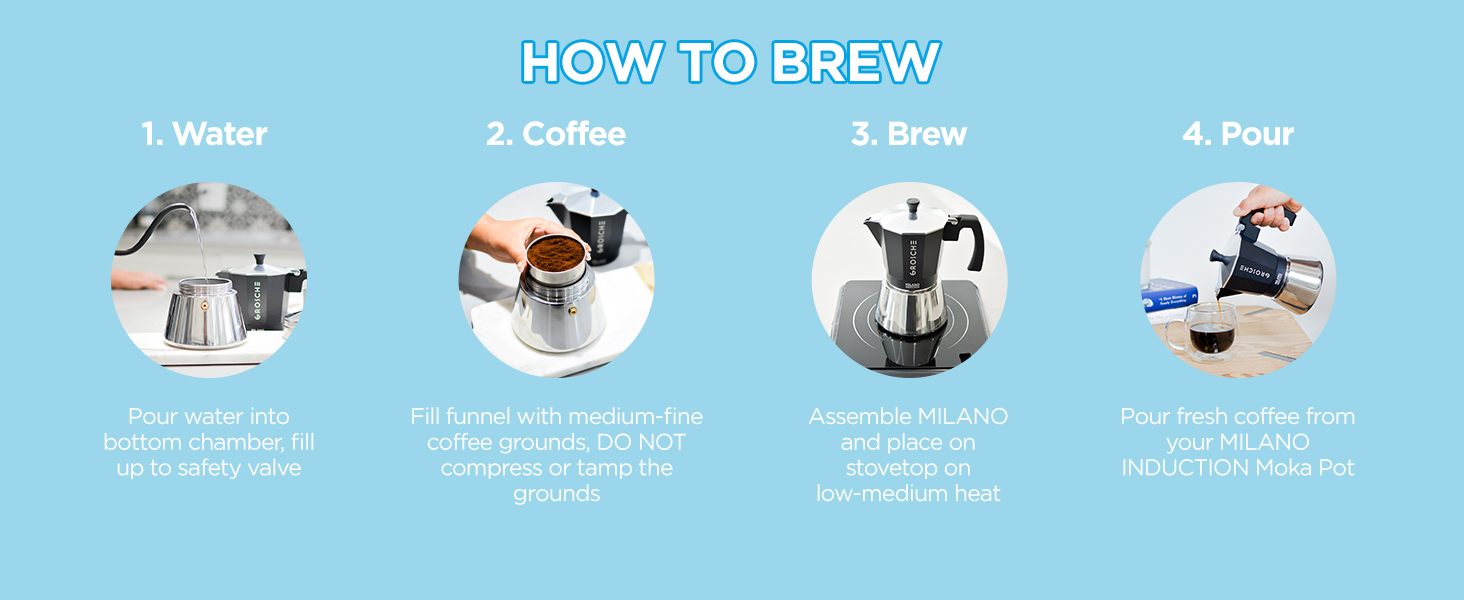 HOW TO BREW

1. Water

GROSCHE

Pour water into bottom chamber, fill up to safety valve

2. Coffee

GROSCHE

Fill funnel with medium-fine coffee grounds, DO NOT compress or tamp the grounds

3. Brew

GROSCHE

MILANO

Assemble MILANO and place on stovetop on low-medium heat

4. Pour

GROSCHE

Pour fresh coffee from your MILANO INDUCTION Moka Pot