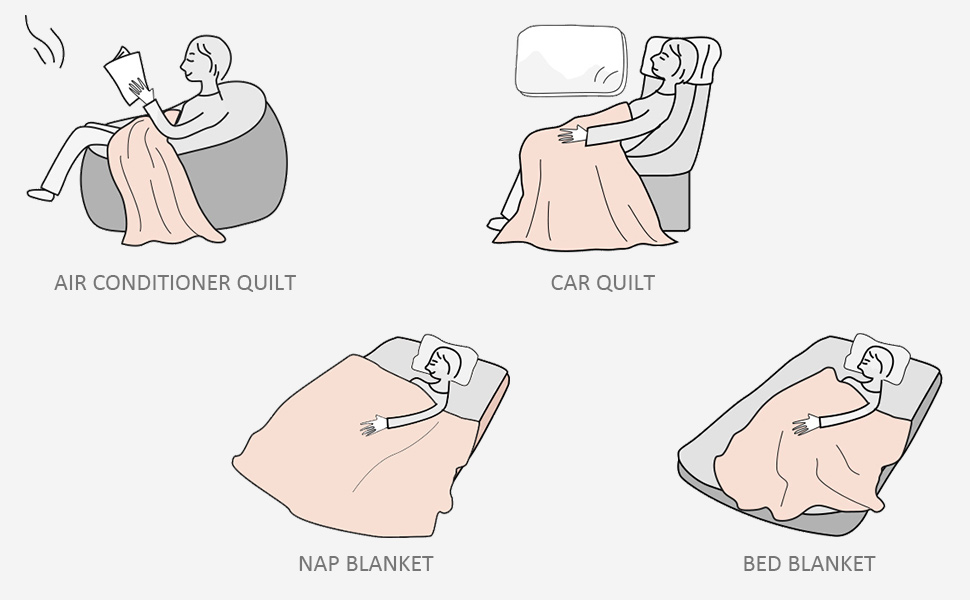 AIR CONDITIONER QUILT

CAR QUILT

NAP BLANKET

BED BLANKET