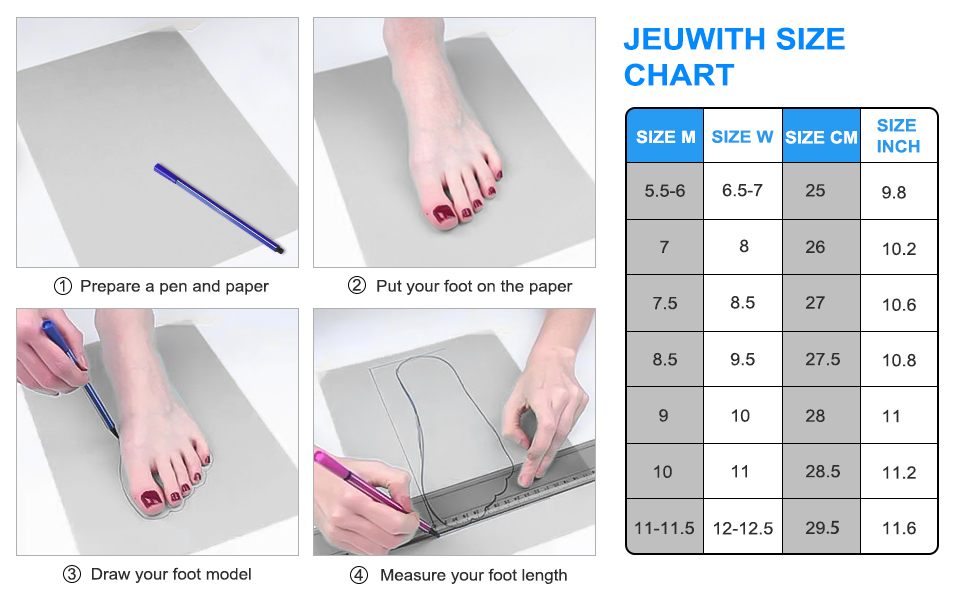 ① Prepare a pen and paper

② Put your foot on the paper

③ Draw your foot model

④ Measure your foot length

JEUWITH SIZE CHART

| SIZE M | SIZE W | SIZE CM | SIZE INCH |
|---|---|---|---|
| 5.5-6 | 6.5-7 | 25 | 9.8 |
| 7 | 8 | 26 | 10.2 |
| 7.5 | 8.5 | 27 | 10.6 |
| 8.5 | 9.5 | 27.5 | 10.8 |
| 9 | 10 | 28 | 11 |
| 10 | 11 | 28.5 | 11.2 |
| 11-11.5 | 12-12.5 | 29.5 | 11.6 |