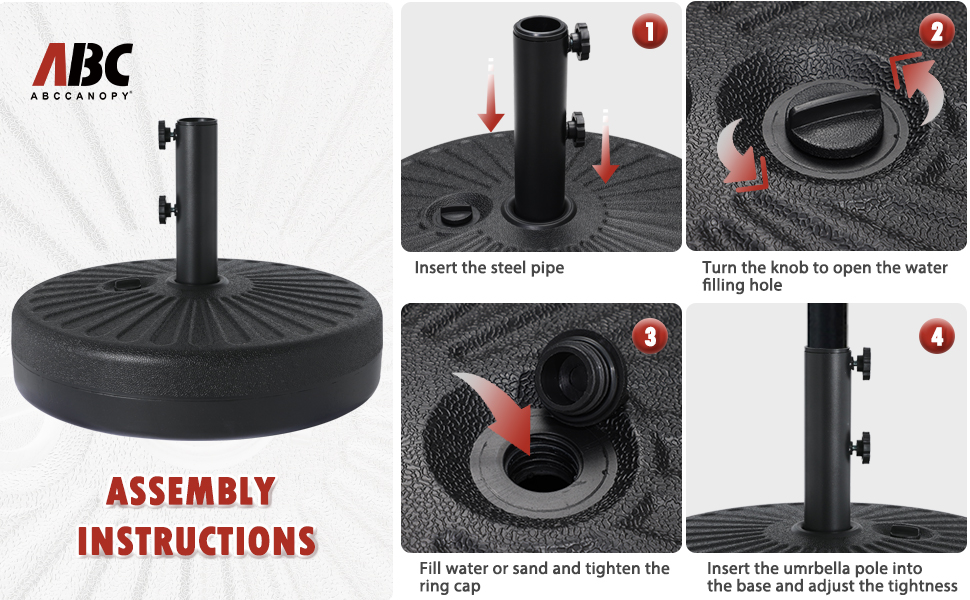 ABC
ABCCANOPY®

ASSEMBLY INSTRUCTIONS

1
Insert the steel pipe

2
Turn the knob to open the water filling hole

3
Fill water or sand and tighten the ring cap

4
Insert the umbrella pole into the base and adjust the tightness