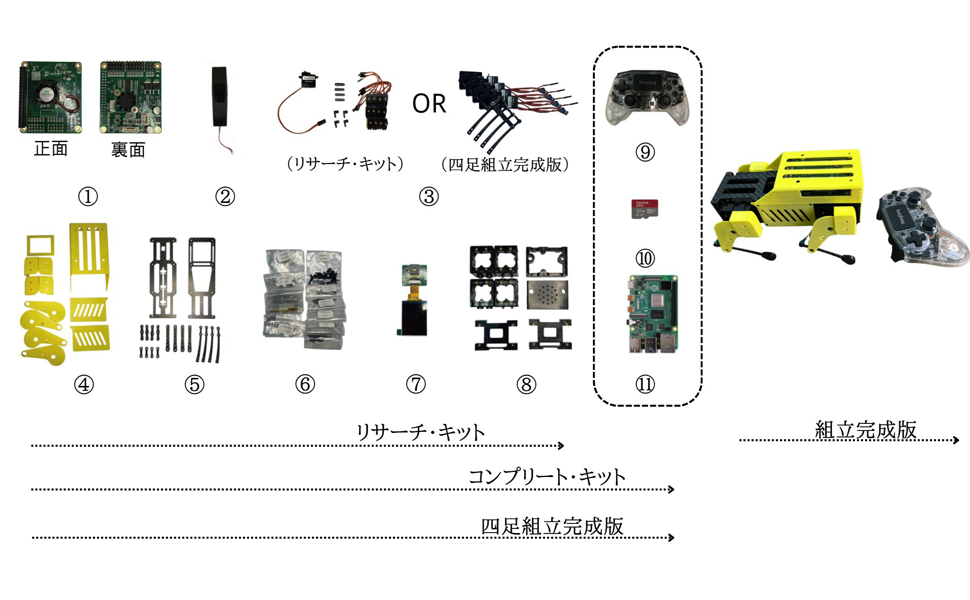 正面　裏面

①　②

（リサーチ・キット）　OR　（四足組立完成版）

③

⑨

⑩

⑪

④　⑤　⑥　⑦　⑧

リサーチ・キット

コンプリート・キット

四足組立完成版

組立完成版