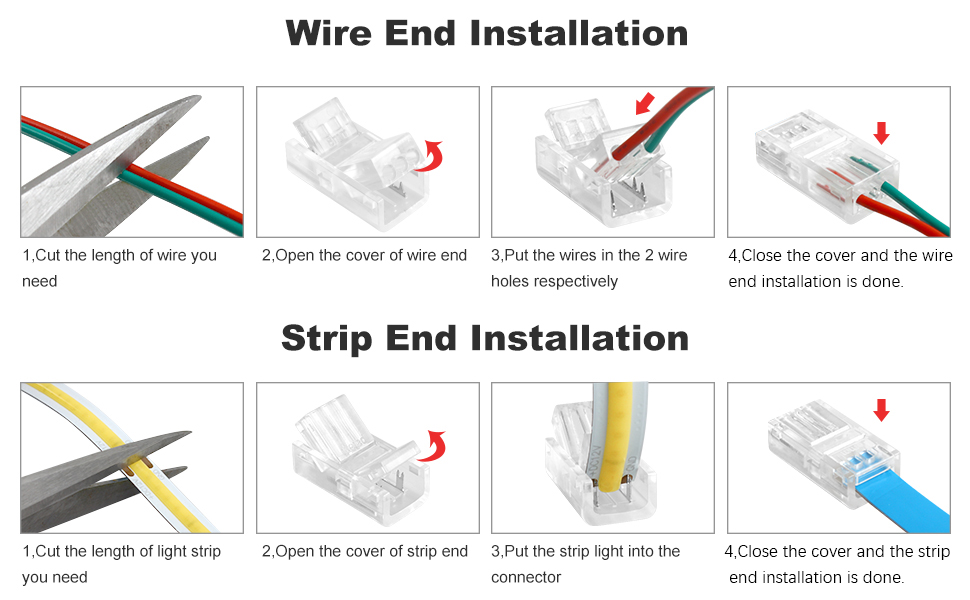 Wire End Installation

1,Cut the length of wire you need

2,Open the cover of wire end

3,Put the wires in the 2 wire holes respectively

4,Close the cover and the wire end installation is done.

Strip End Installation

1,Cut the length of light strip you need

2,Open the cover of strip end

3,Put the strip light into the connector

4,Close the cover and the strip end installation is done.