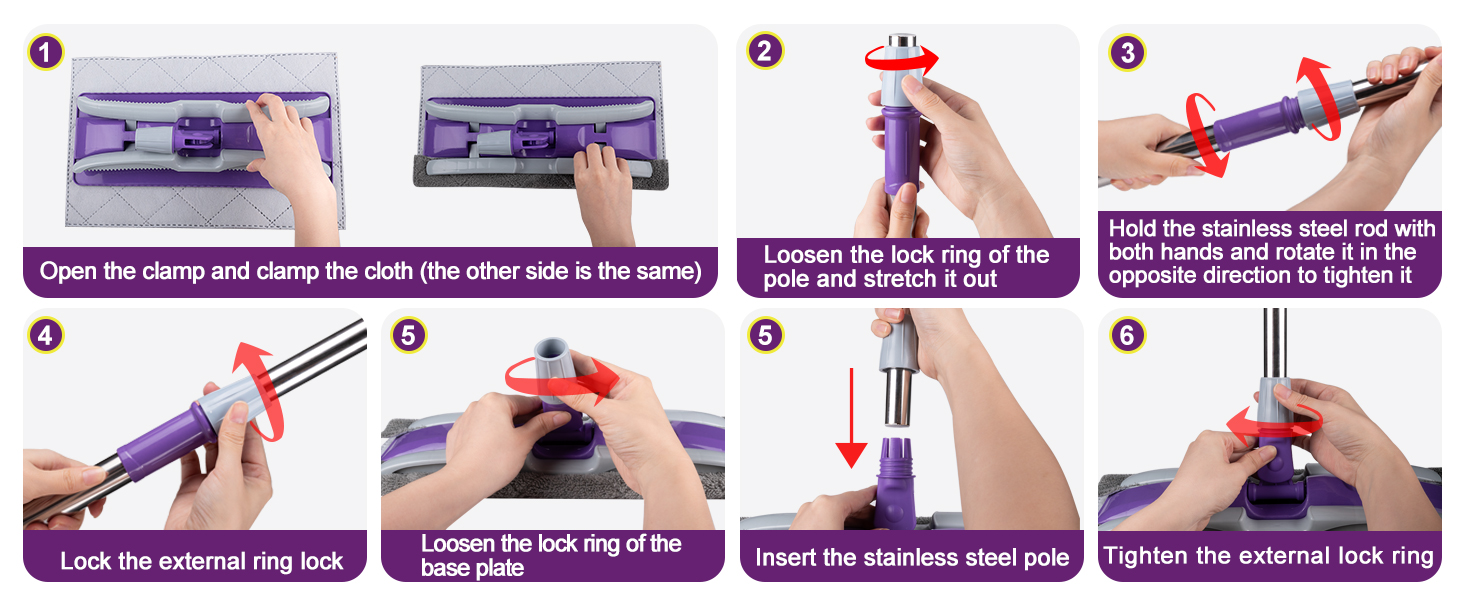 1

Open the clamp and clamp the cloth (the other side is the same)

2

Loosen the lock ring of the pole and stretch it out

3

Hold the stainless steel rod with both hands and rotate it in the opposite direction to tighten it

4

Lock the external ring lock

5

Loosen the lock ring of the base plate

5

Insert the stainless steel pole

6

Tighten the external lock ring