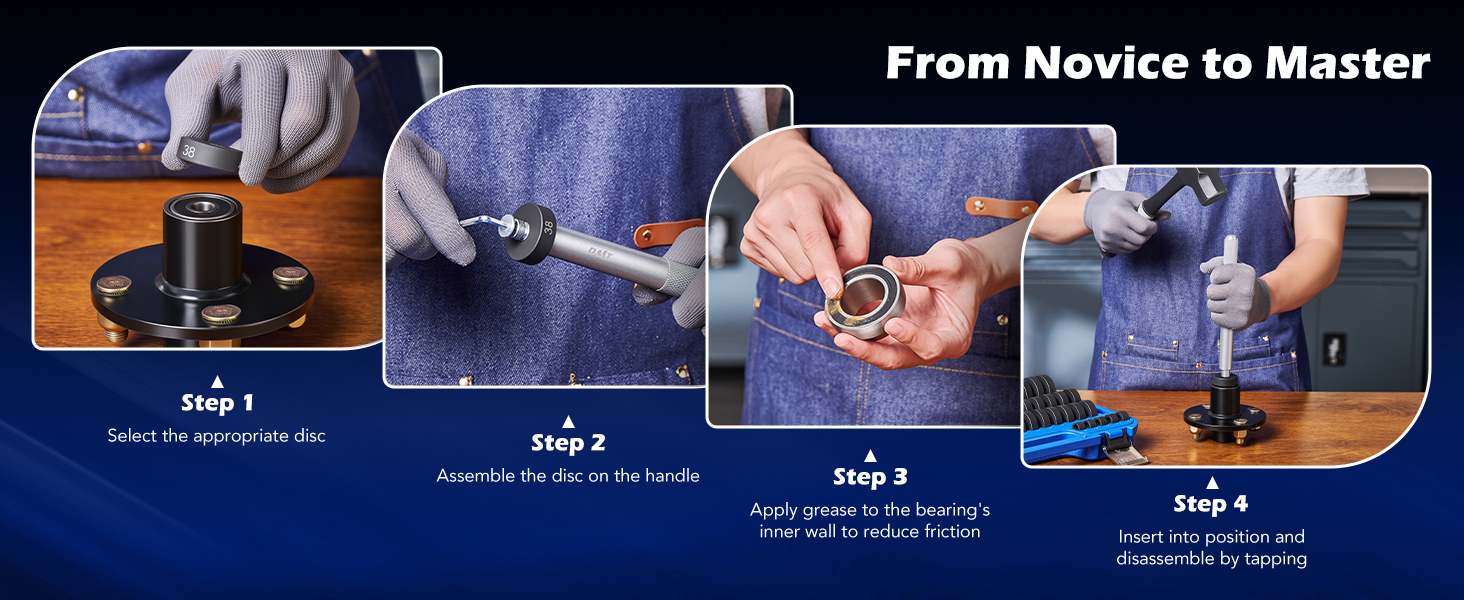 From Novice to Master

38

38

Step 1
Select the appropriate disc

Step 2
Assemble the disc on the handle

Step 3
Apply grease to the bearing's inner wall to reduce friction

Step 4
Insert into position and disassemble by tapping