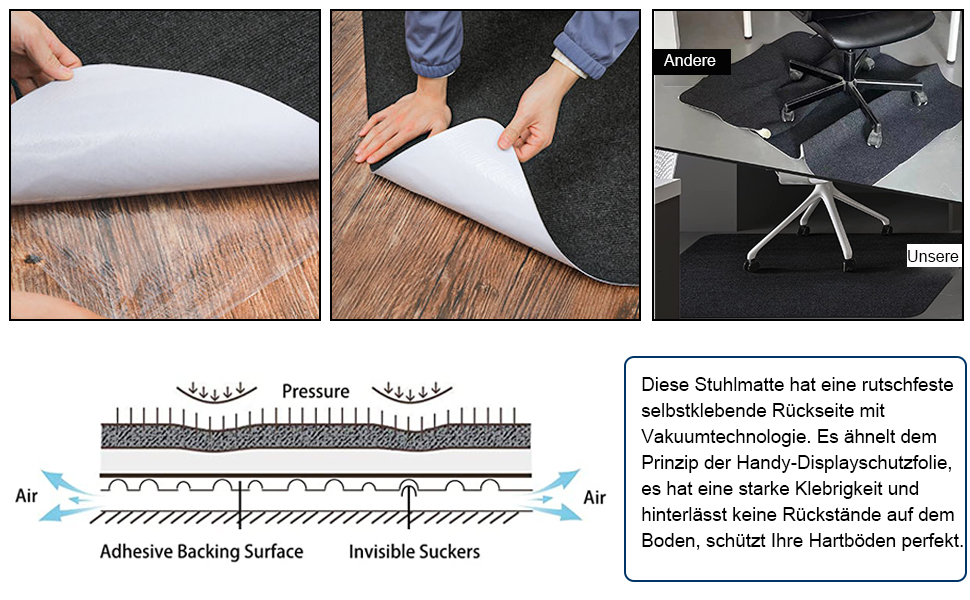 Andere

Unsere

Pressure

Air

Air

Adhesive Backing Surface

Invisible Suckers

Diese Stuhlmatte hat eine rutschfeste selbstklebende Rückseite mit Vakuumtechnologie. Es ähnelt dem Prinzip der Handy-Displayschutzfolie, es hat eine starke Klebrigkeit und hinterlässt keine Rückstände auf dem Boden, schützt Ihre Hartböden perfekt.