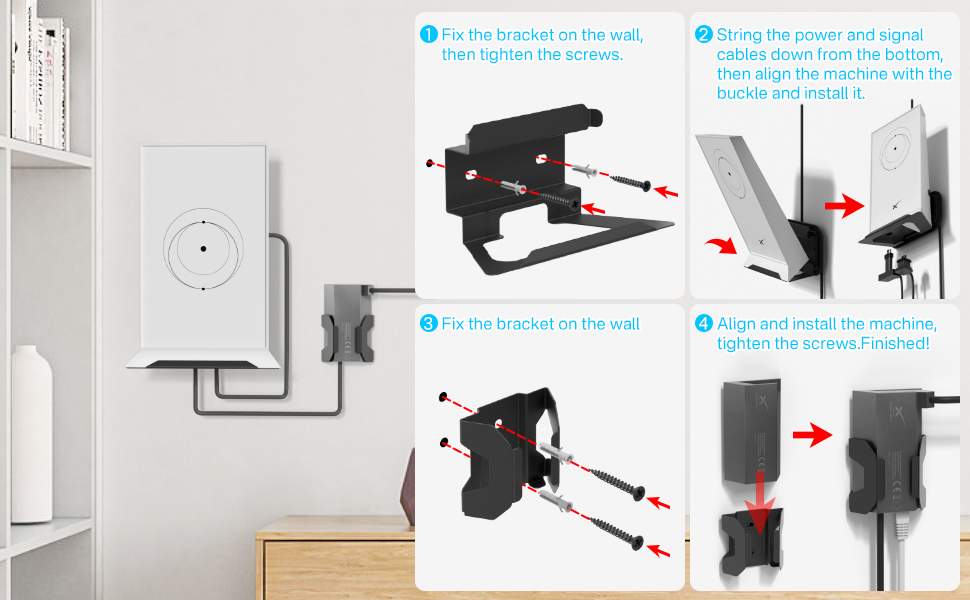 1 Fix the bracket on the wall, then tighten the screws.

2 String the power and signal cables down from the bottom, then align the machine with the buckle and install it.

3 Fix the bracket on the wall

4 Align and install the machine, tighten the screws.Finished!