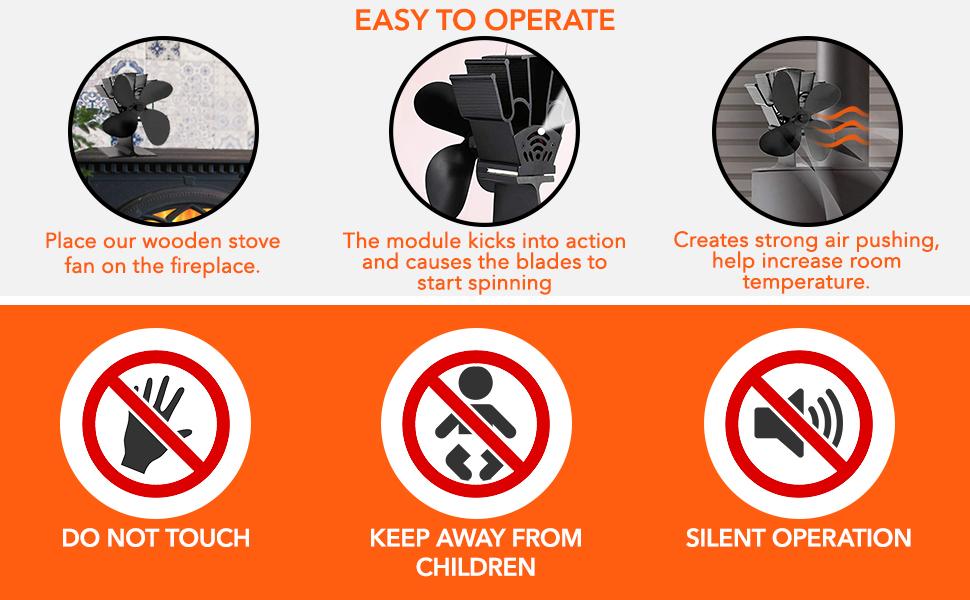 EASY TO OPERATE

Place our wooden stove fan on the fireplace.

The module kicks into action and causes the blades to start spinning

Creates strong air pushing, help increase room temperature.

DO NOT TOUCH

KEEP AWAY FROM CHILDREN

SILENT OPERATION