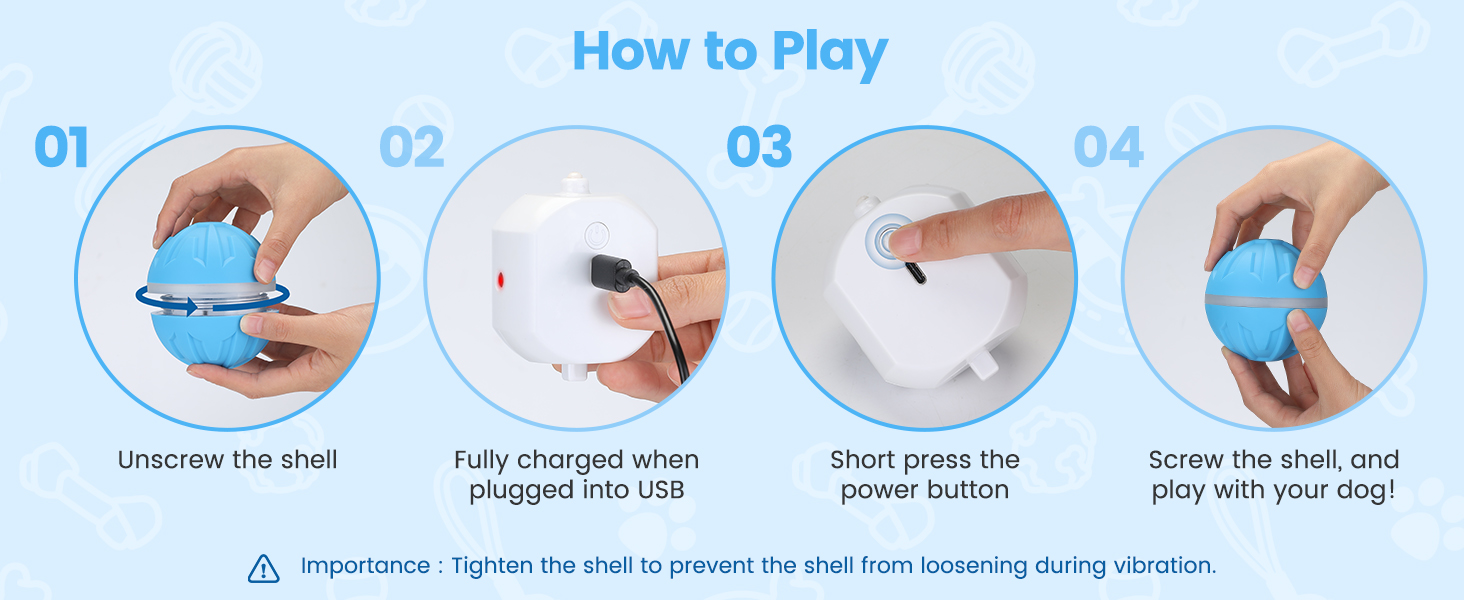 How to Play

01

Unscrew the shell

02

Fully charged when plugged into USB

03

Short press the power button

04

Screw the shell, and play with your dog!

Importance : Tighten the shell to prevent the shell from loosening during vibration.