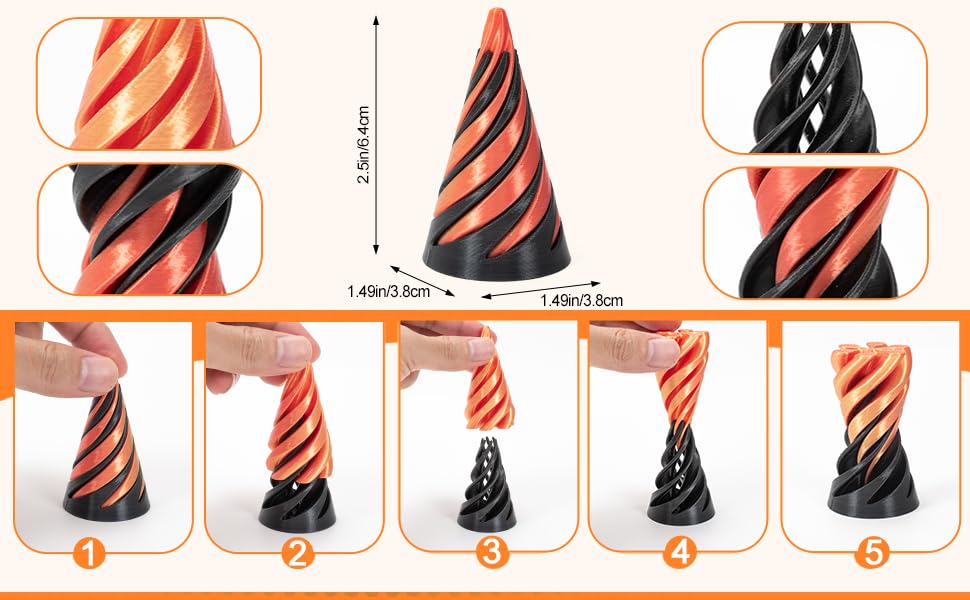 2.5in/6.4cm

1.49in/3.8cm

1.49in/3.8cm

1

2

3

4

5