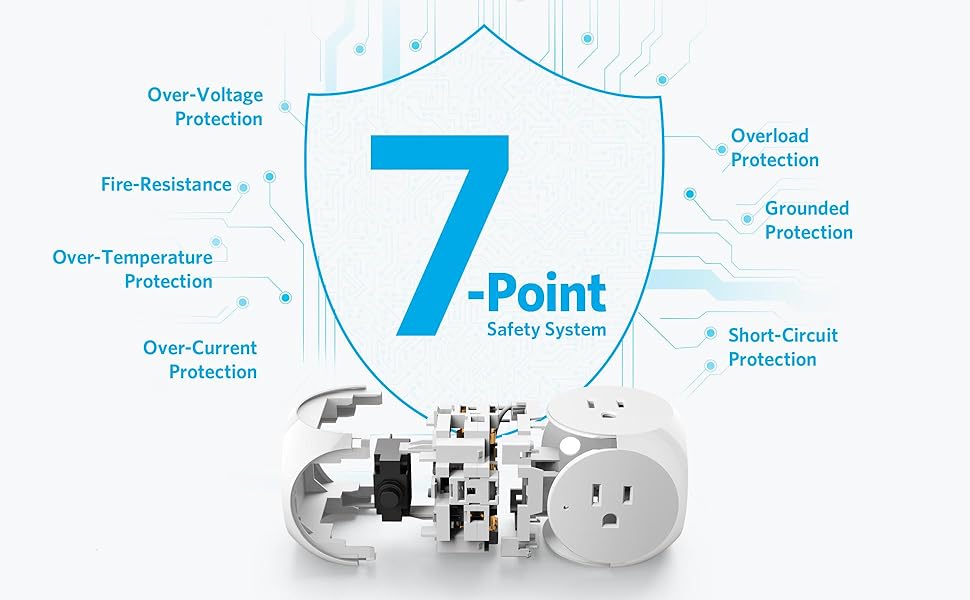 Over-Voltage Protection

Fire-Resistance

Over-Temperature Protection

Over-Current Protection

7-Point
Safety System

Overload Protection

Grounded Protection

Short-Circuit Protection