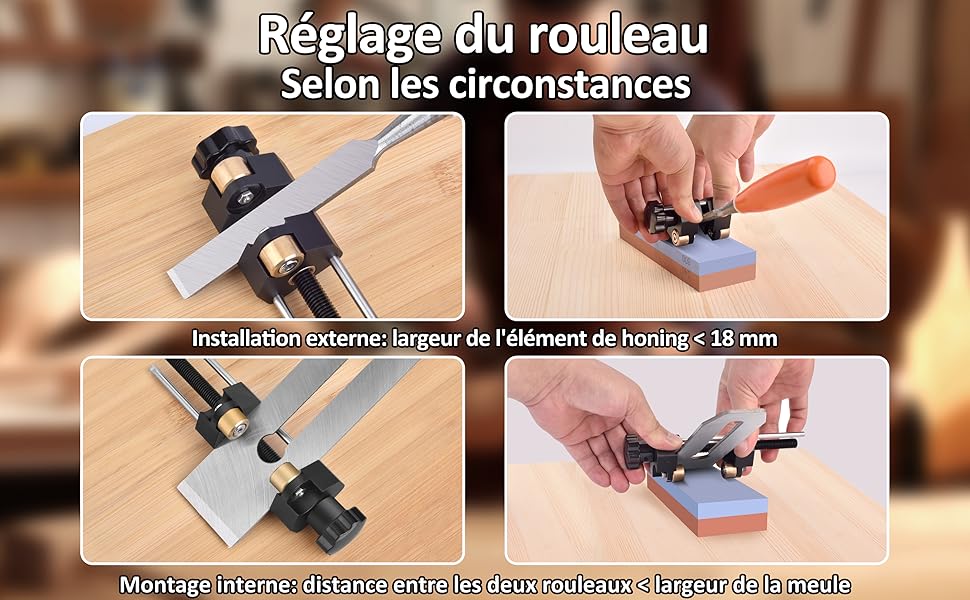 Réglage du rouleau
Selon les circonstances

Installation externe: largeur de l'élément de honing < 18 mm

Montage interne: distance entre les deux rouleaux < largeur de la meule