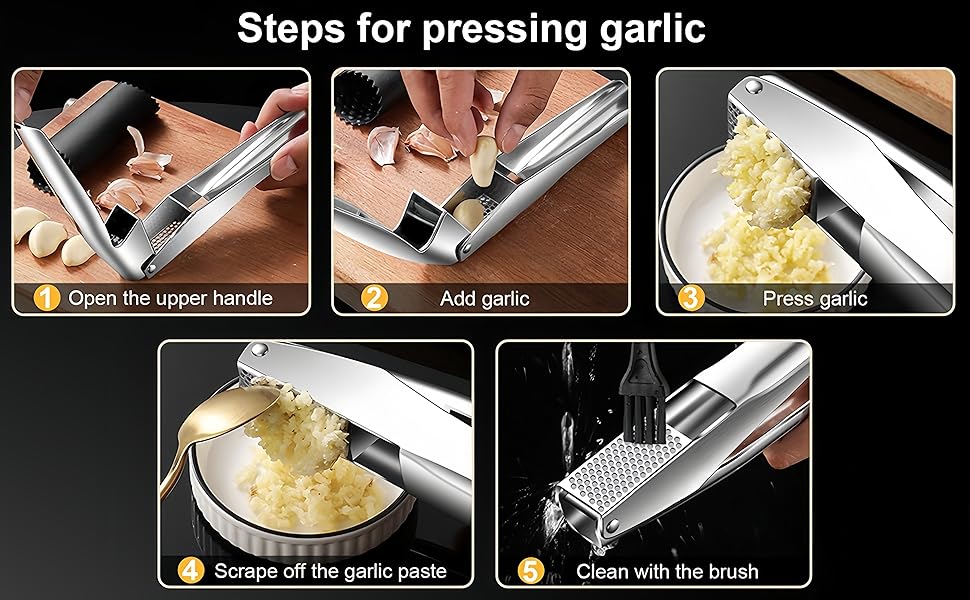 Steps for pressing garlic

1 Open the upper handle

2 Add garlic

3 Press garlic

4 Scrape off the garlic paste

5 Clean with the brush