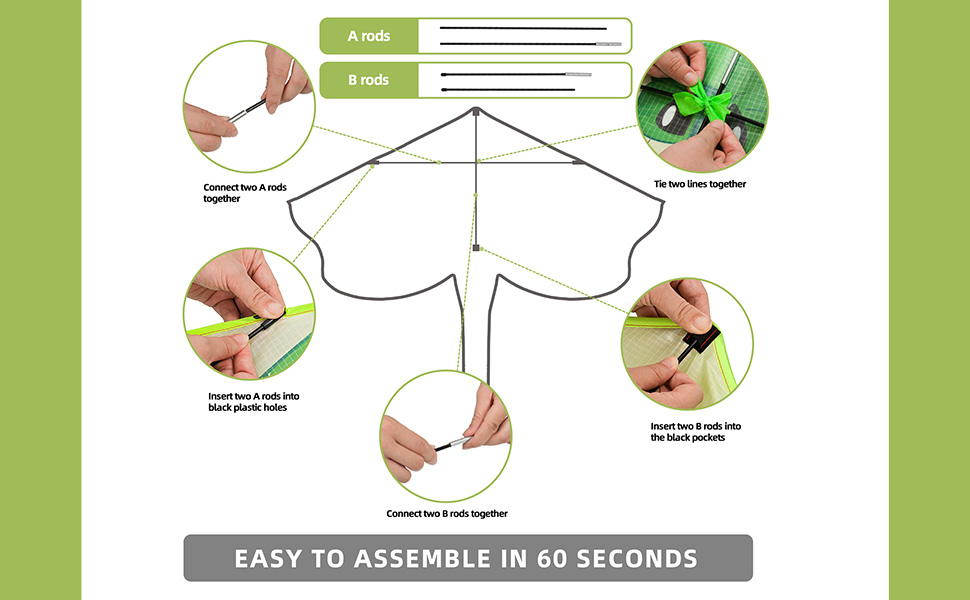 A rods

B rods

Connect two A rods together

Tie two lines together

Insert two A rods into black plastic holes

Insert two B rods into the black pockets

Connect two B rods together

EASY TO ASSEMBLE IN 60 SECONDS