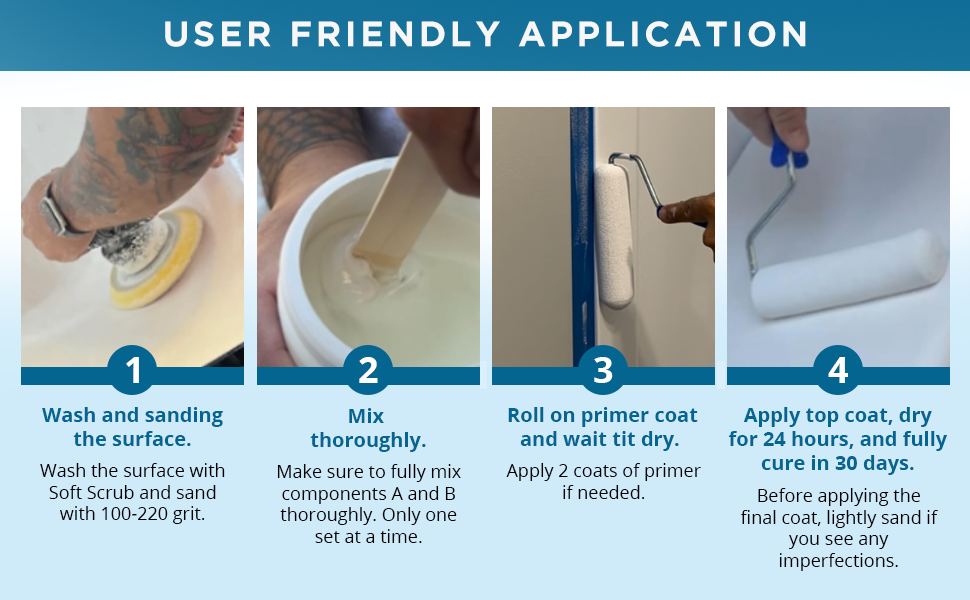 USER FRIENDLY APPLICATION

1

Wash and sanding the surface.

Wash the surface with Soft Scrub and sand with 100-220 grit.

2

Mix thoroughly.

Make sure to fully mix components A and B thoroughly. Only one set at a time.

3

Roll on primer coat and wait tit dry.

Apply 2 coats of primer if needed.

4

Apply top coat, dry for 24 hours, and fully cure in 30 days.

Before applying the final coat, lightly sand if you see any imperfections.