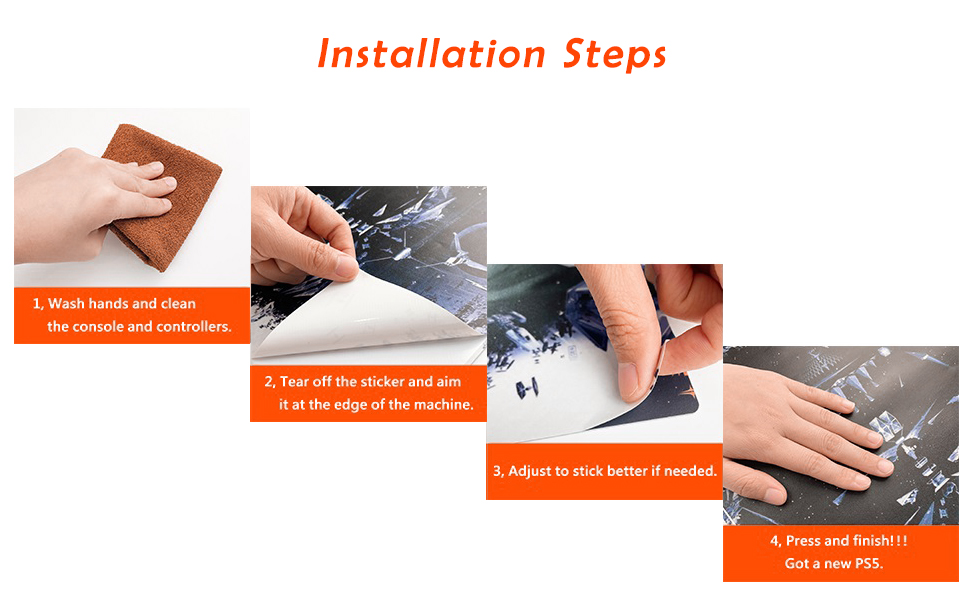 Installation Steps

1, Wash hands and clean the console and controllers.

2, Tear off the sticker and aim it at the edge of the machine.

3, Adjust to stick better if needed.

4, Press and finish!!! Got a new PS5.