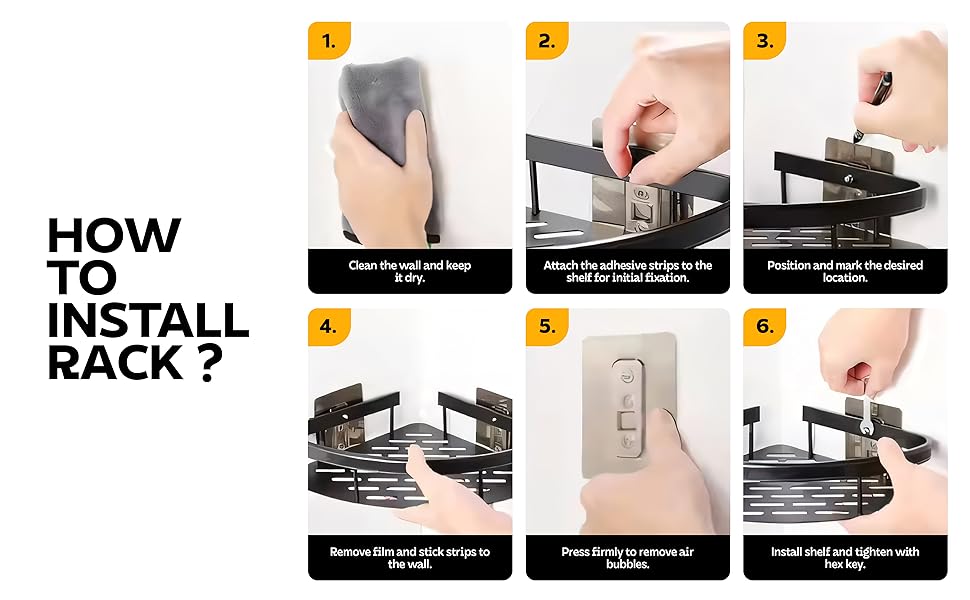 HOW TO INSTALL RACK ?

1.
Clean the wall and keep it dry.

2.
Attach the adhesive strips to the shelf for initial fixation.

3.
Position and mark the desired location.

4.
Remove film and stick strips to the wall.

5.
Press firmly to remove air bubbles.

6.
Install shelf and tighten with hex key.