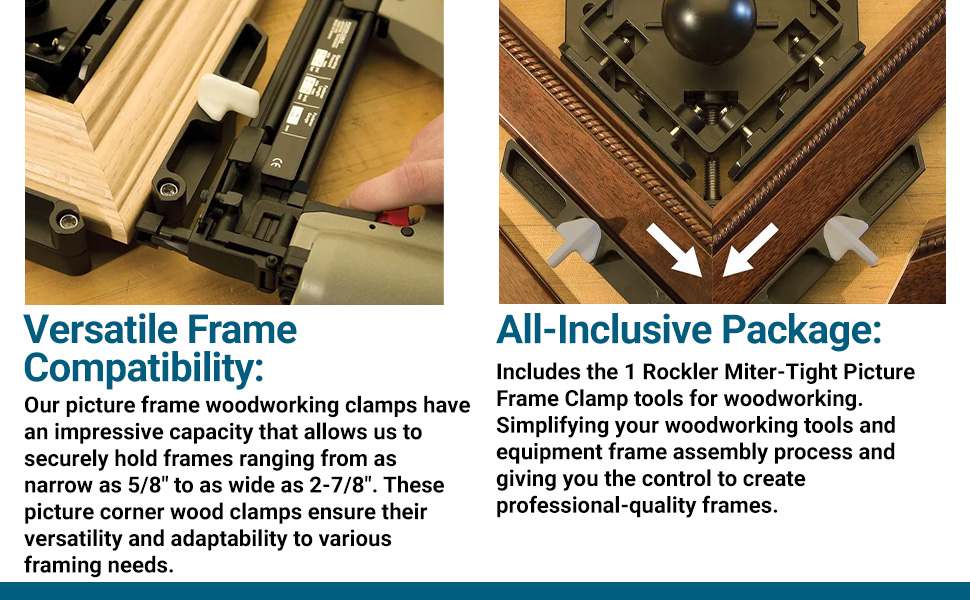 Versatile Frame Compatibility:

Our picture frame woodworking clamps have an impressive capacity that allows us to securely hold frames ranging from as narrow as 5/8" to as wide as 2-7/8". These picture corner wood clamps ensure their versatility and adaptability to various framing needs.

All-Inclusive Package:

Includes the 1 Rockler Miter-Tight Picture Frame Clamp tools for woodworking. Simplifying your woodworking tools and equipment frame assembly process and giving you the control to create professional-quality frames.