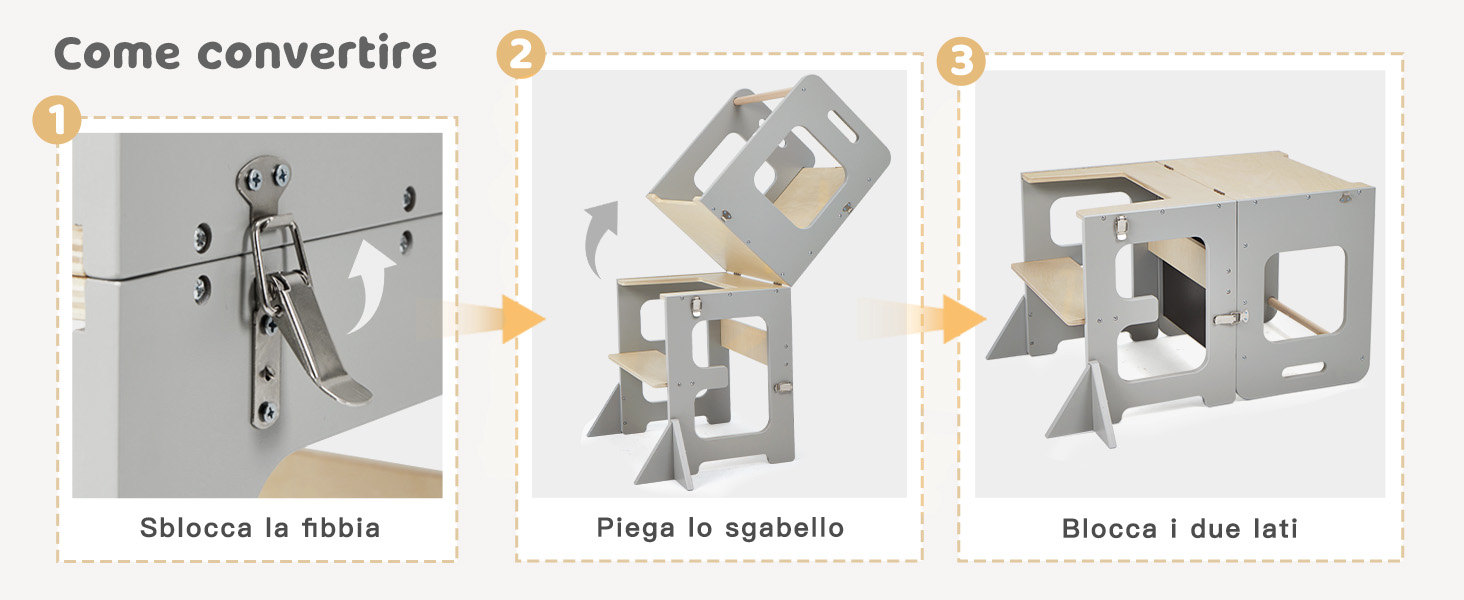 Come convertire

1

Sblocca la fibbia

2

Piega lo sgabello

3

Blocca i due lati