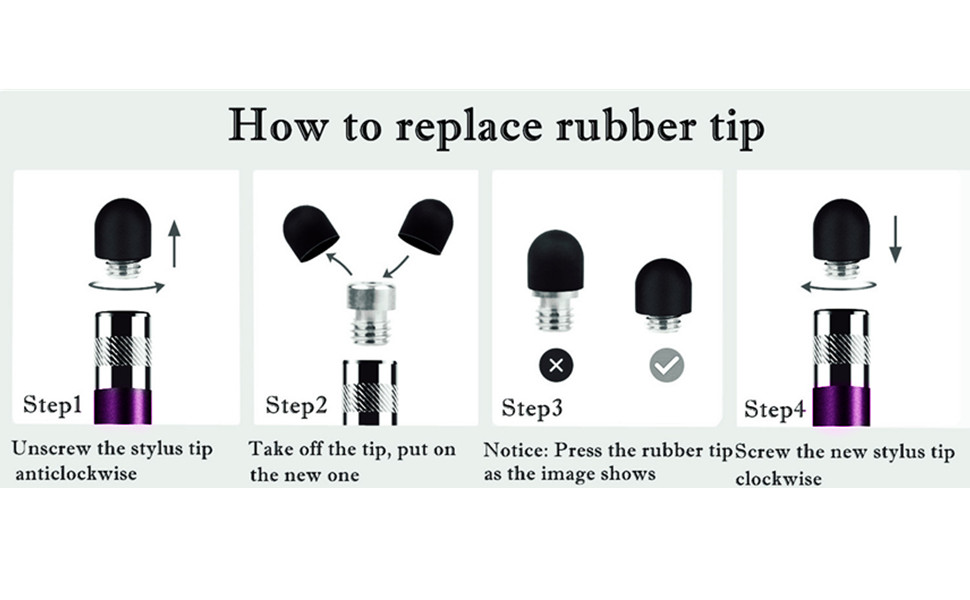 How to replace rubber tip

Step1

Unscrew the stylus tip anticlockwise

Step2

Take off the tip, put on the new one

Step3

Notice: Press the rubber tip as the image shows

Step4

Screw the new stylus tip clockwise