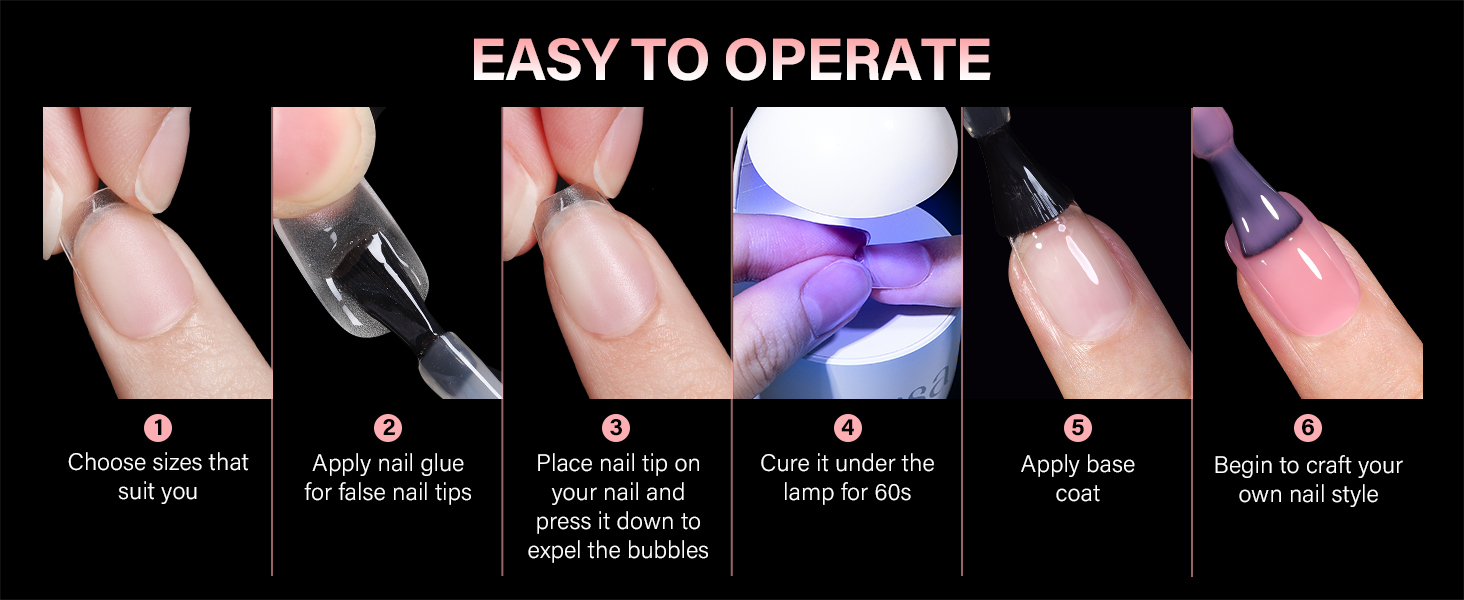 EASY TO OPERATE

1
Choose sizes that suit you

2
Apply nail glue for false nail tips

3
Place nail tip on your nail and press it down to expel the bubbles

4
Cure it under the lamp for 60s

5
Apply base coat

6
Begin to craft your own nail style