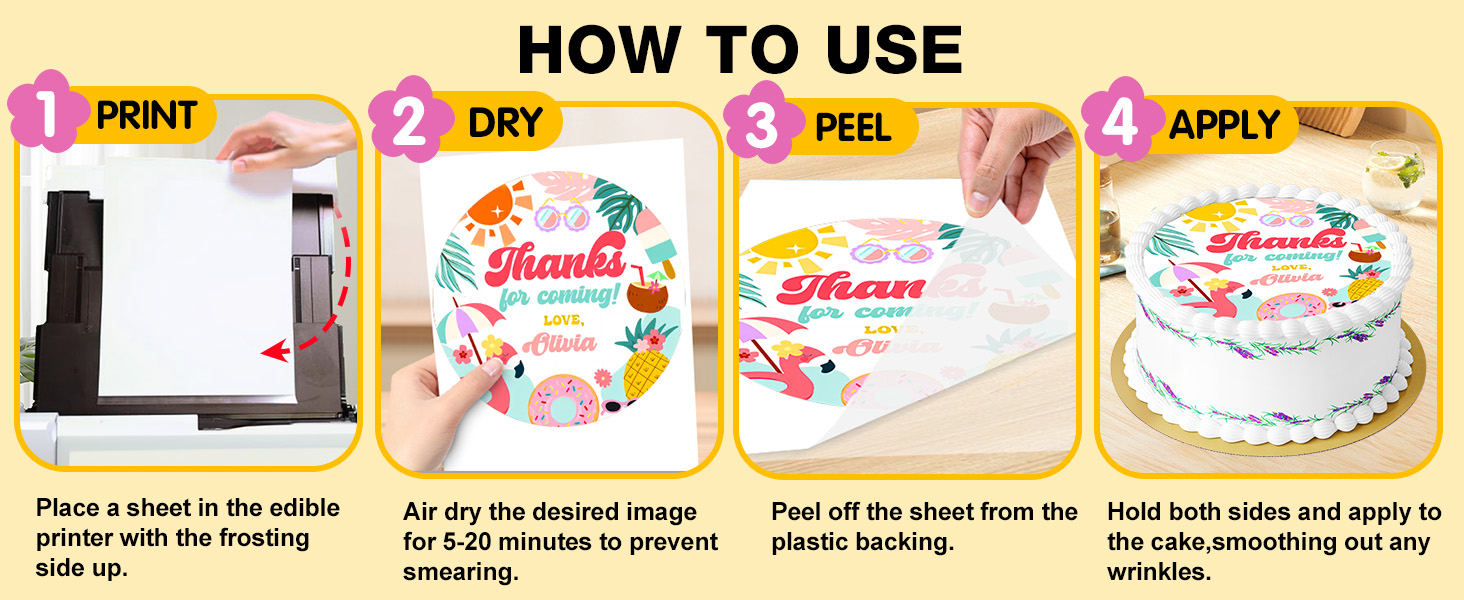 HOW TO USE

1 PRINT

Place a sheet in the edible printer with the frosting side up.

2 DRY

Thanks for coming! LOVE, Olivia

Air dry the desired image for 5-20 minutes to prevent smearing.

3 PEEL

Thanks for coming! LOVE, Olivia

Peel off the sheet from the plastic backing.

4 APPLY

Thanks for coming! LOVE, Olivia

Hold both sides and apply to the cake,smoothing out any wrinkles.