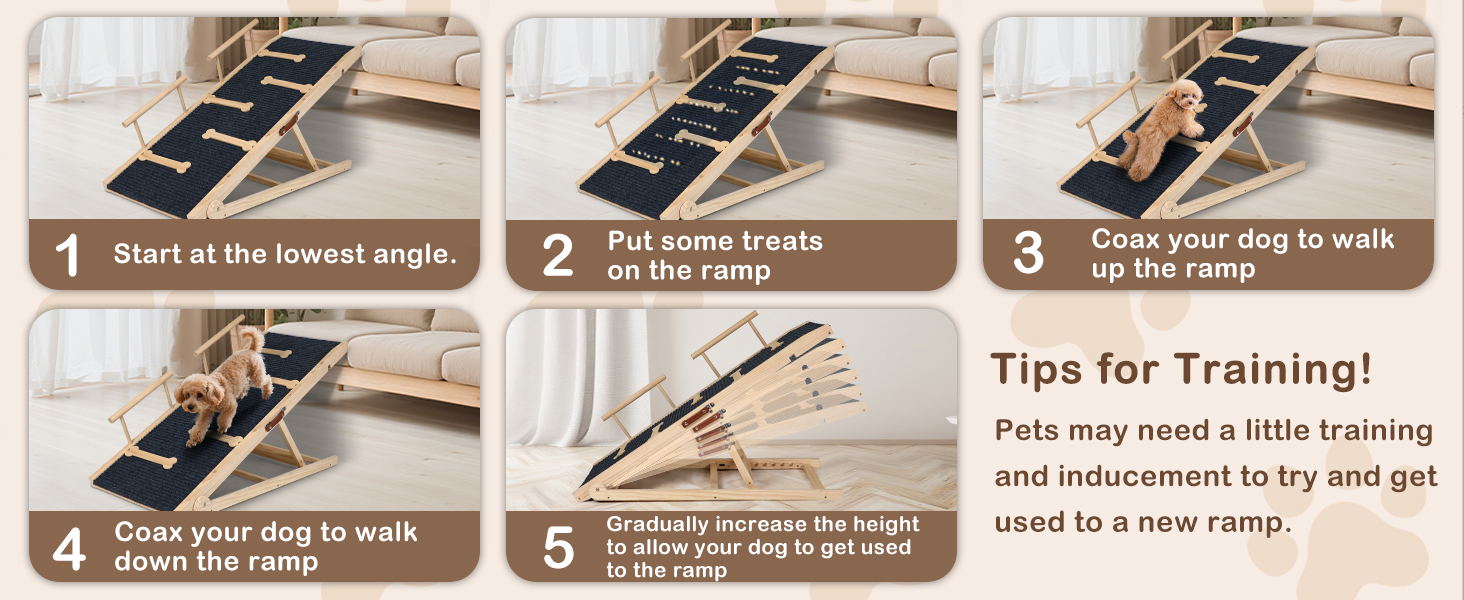 1 Start at the lowest angle.

2 Put some treats on the ramp

3 Coax your dog to walk up the ramp

4 Coax your dog to walk down the ramp

5 Gradually increase the height to allow your dog to get used to the ramp

Tips for Training!

Pets may need a little training and inducement to try and get used to a new ramp.