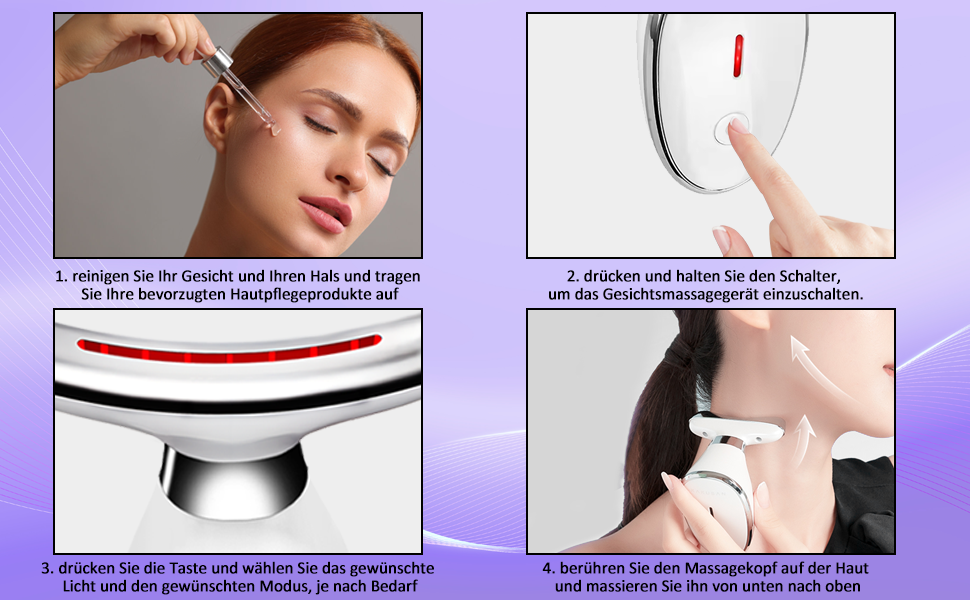 1. reinigen Sie Ihr Gesicht und Ihren Hals und tragen Sie Ihre bevorzugten Hautpflegeprodukte auf

2. drücken und halten Sie den Schalter, um das Gesichtsmassagegerät einzuschalten.

3. drücken Sie die Taste und wählen Sie das gewünschte Licht und den gewünschten Modus, je nach Bedarf

4. berühren Sie den Massagekopf auf der Haut und massieren Sie ihn von unten nach oben