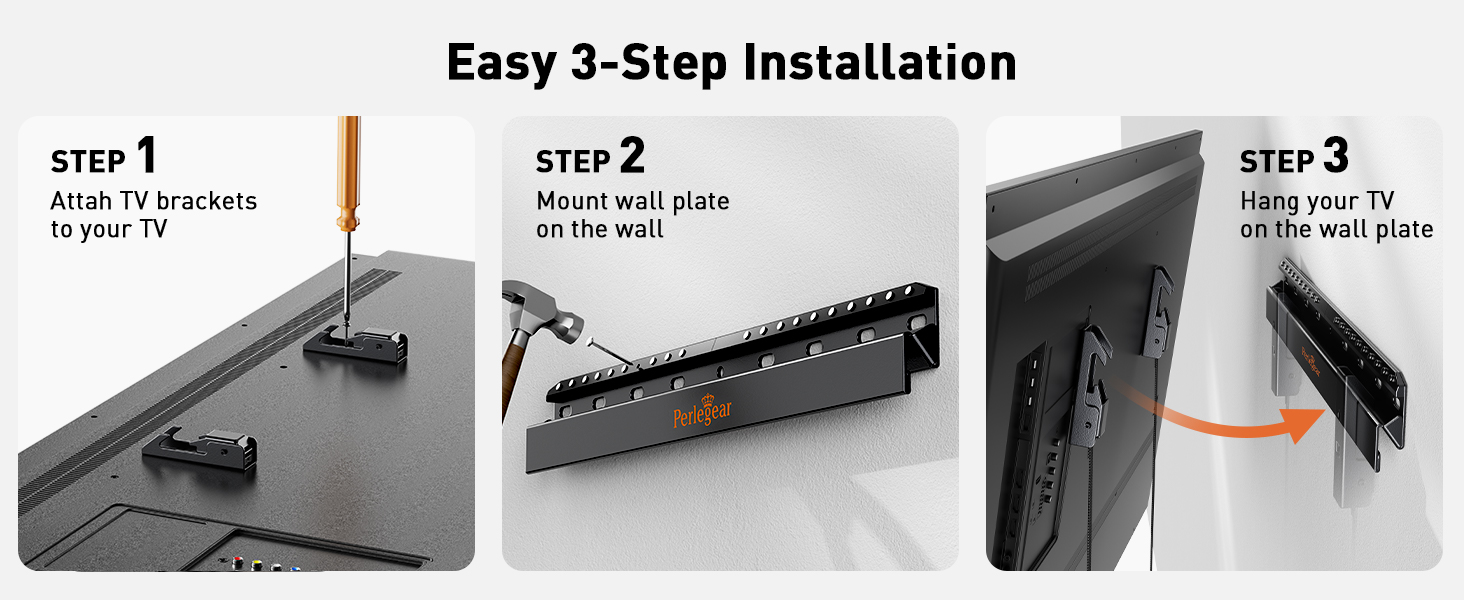 Easy 3-Step Installation

STEP 1
Attah TV brackets to your TV

STEP 2
Mount wall plate on the wall

Perlegear

STEP 3
Hang your TV on the wall plate

Perlegear