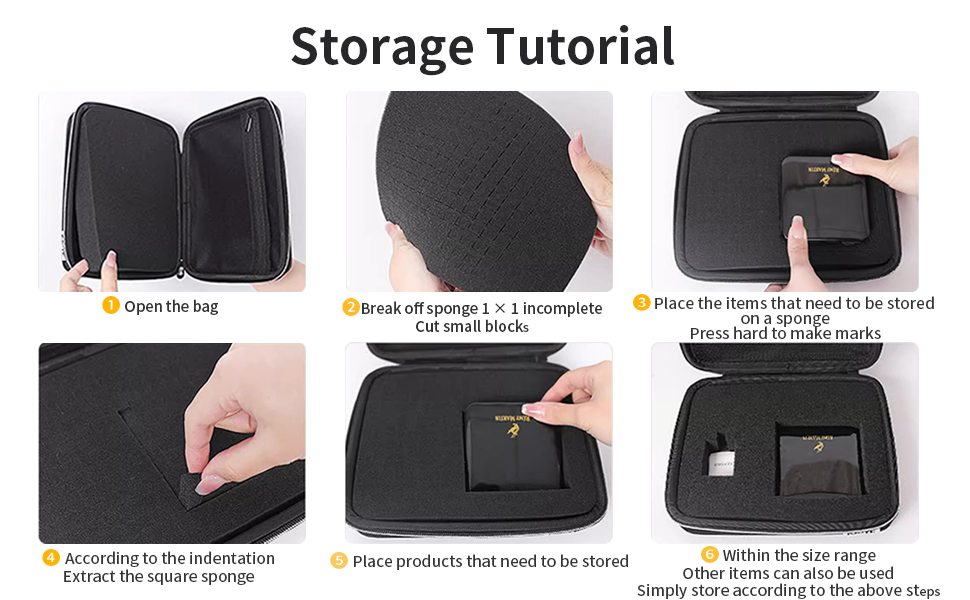 Storage Tutorial

1 Open the bag

2 Break off sponge 1 × 1 incomplete
Cut small blocks

3 Place the items that need to be stored on a sponge
Press hard to make marks

4 According to the indentation
Extract the square sponge

5 Place products that need to be stored

6 Within the size range
Other items can also be used
Simply store according to the above steps