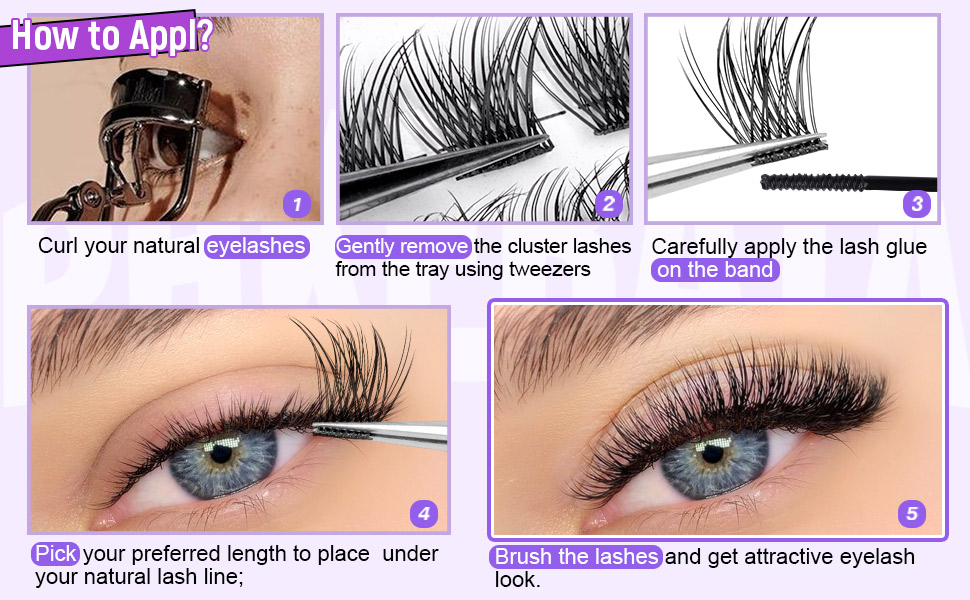 How to Appl?

1

Curl your natural eyelashes

2

Gently remove the cluster lashes from the tray using tweezers

3

Carefully apply the lash glue on the band

4

Pick your preferred length to place under your natural lash line;

5

Brush the lashes and get attractive eyelash look.