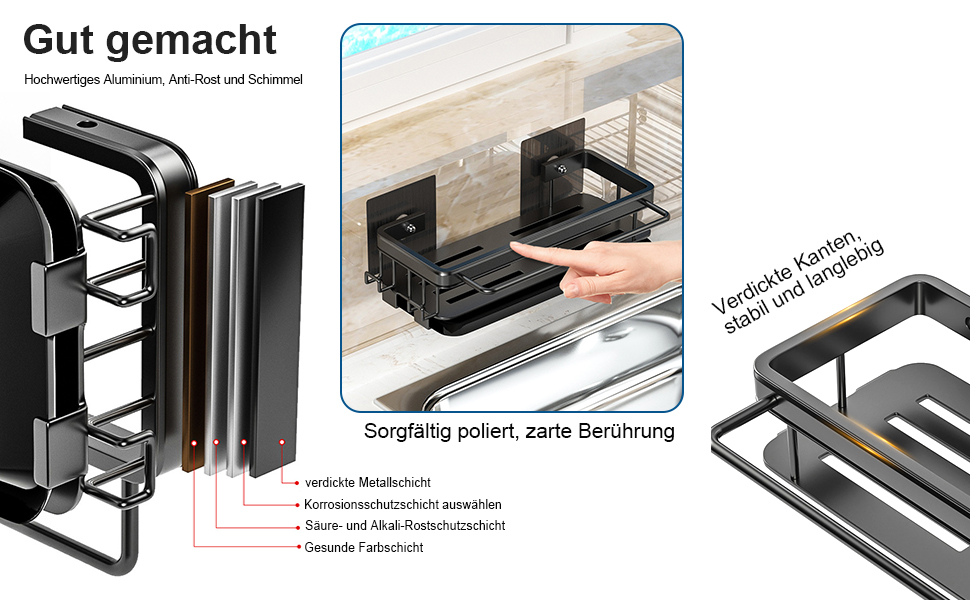 Gut gemacht

Hochwertiges Aluminium, Anti-Rost und Schimmel

verdickte Metallschicht

Korrosionsschutzschicht auswählen

Säure- und Alkali-Rostschutzschicht

Gesunde Farbschicht

Sorgfältig poliert, zarte Berührung

Verdickte Kanten, stabil und langlebig