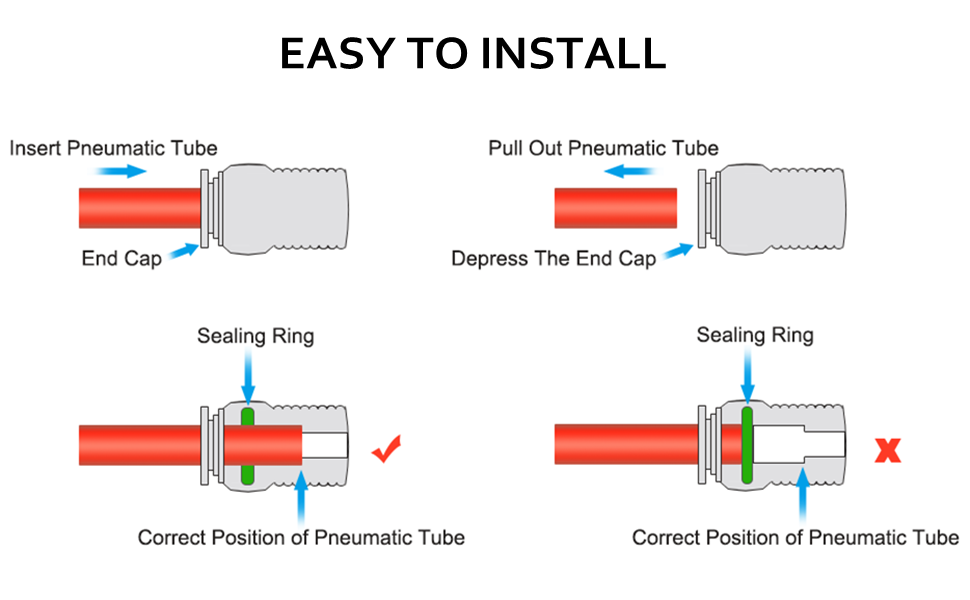 EASY TO INSTALL

Insert Pneumatic Tube

End Cap

Pull Out Pneumatic Tube

Depress The End Cap

Sealing Ring

Correct Position of Pneumatic Tube

Sealing Ring

Correct Position of Pneumatic Tube