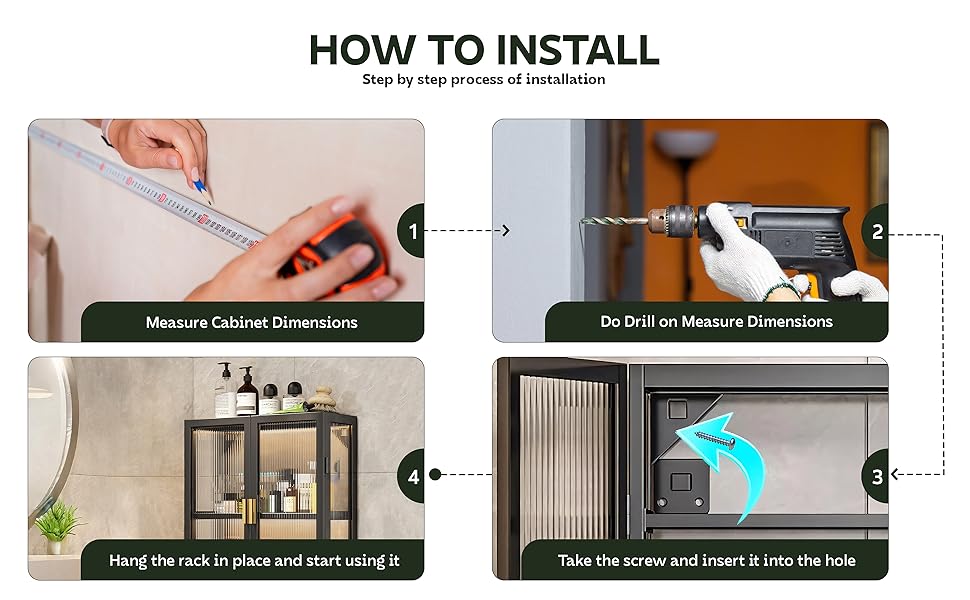 HOW TO INSTALL
Step by step process of installation

1
Measure Cabinet Dimensions

2
Do Drill on Measure Dimensions

3
Take the screw and insert it into the hole

4
Hang the rack in place and start using it