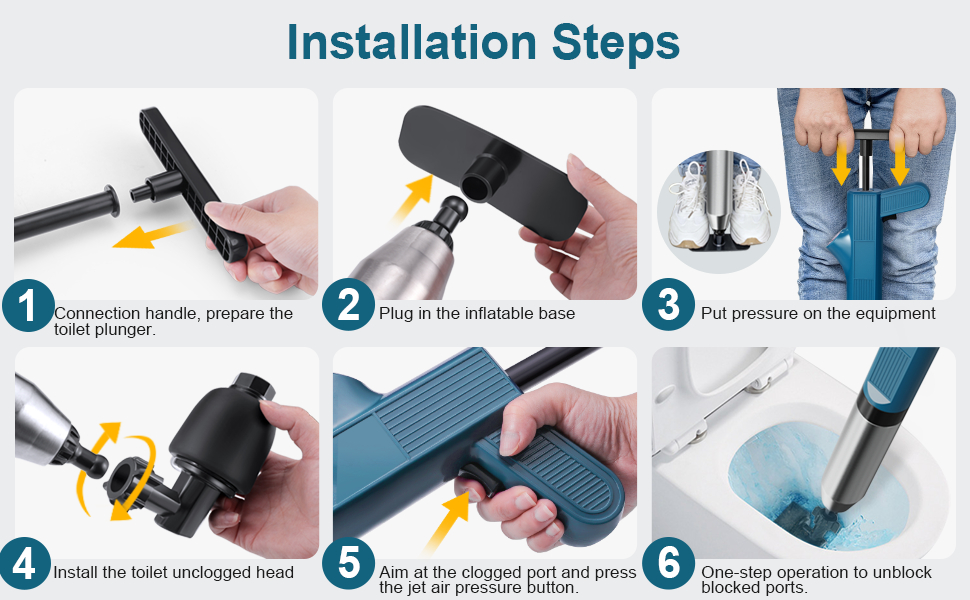 Installation Steps

1 Connection handle, prepare the toilet plunger.

2 Plug in the inflatable base

3 Put pressure on the equipment

4 Install the toilet unclogged head

5 Aim at the clogged port and press the jet air pressure button.

6 One-step operation to unblock blocked ports.