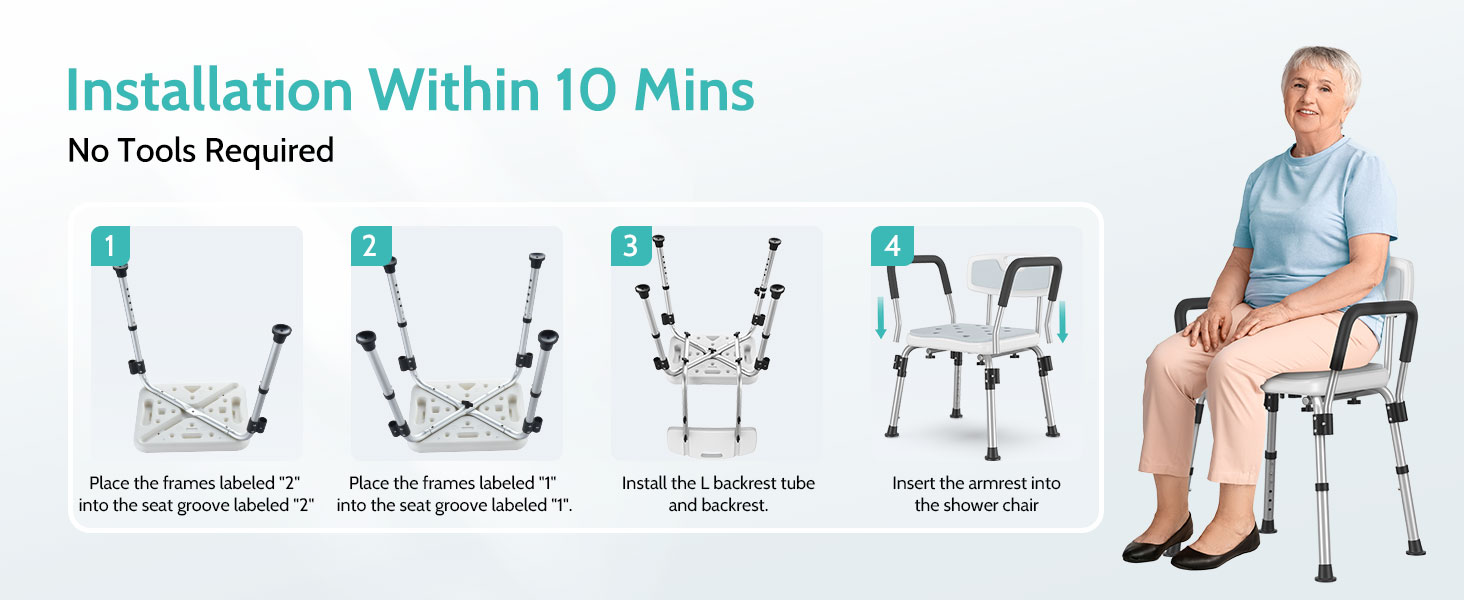 Installation Within 10 Mins

No Tools Required

1

Place the frames labeled "2" into the seat groove labeled "2"

2

Place the frames labeled "1" into the seat groove labeled "1".

3

Install the L backrest tube and backrest.

4

Insert the armrest into the shower chair